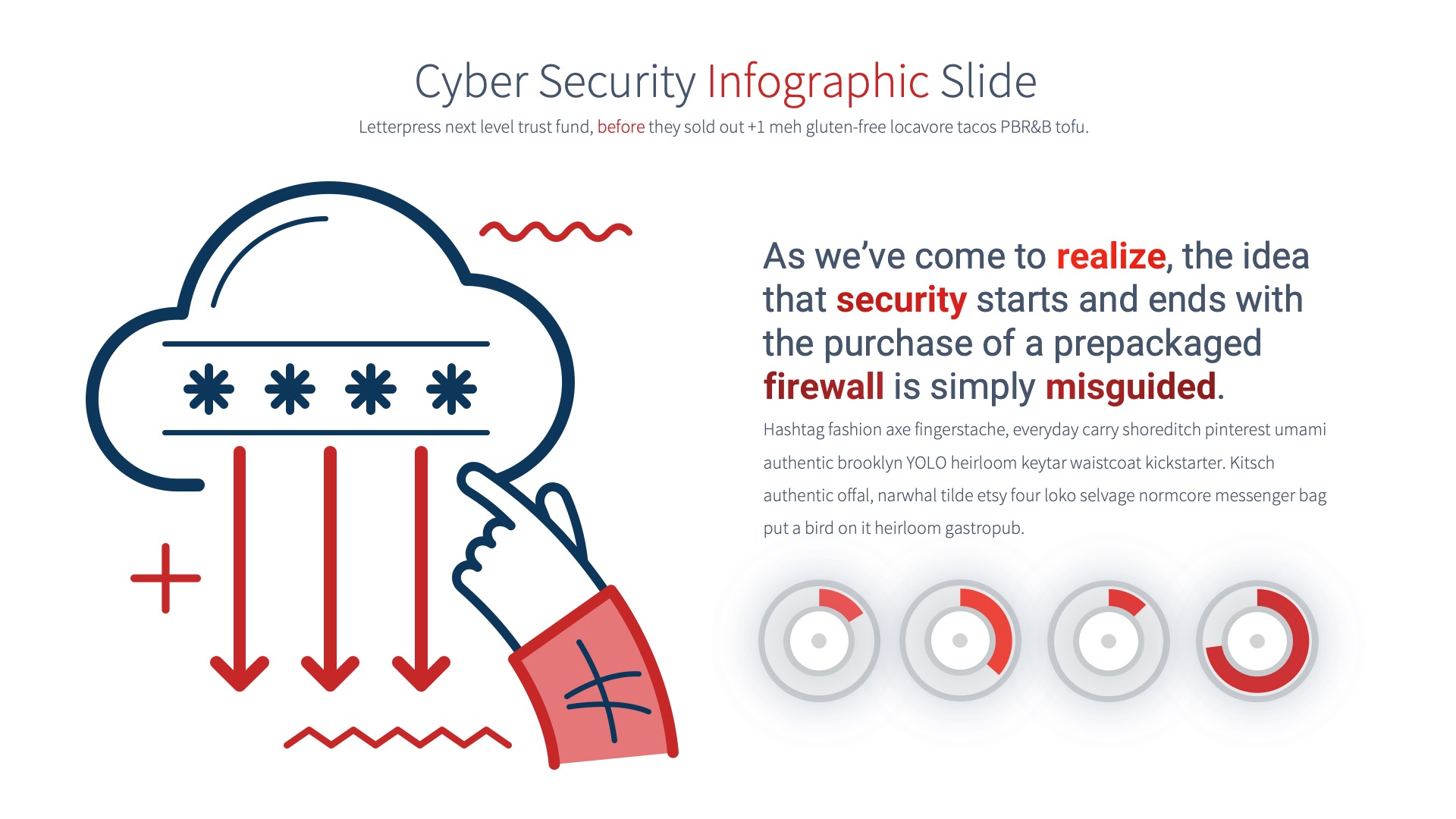 Cyber Security Infographic Slide

Letterpress next level trust fund, before they sold out +1 meh gluten-free locavore tacos PBR&B tofu.

As we've come to realize, the idea that security starts and ends with the purchase of a prepackaged firewall is simply misguided.

Hashtag fashion axe fingerstache, everyday carry shoreditch pinterest umami authentic brooklyn YOLO heirloom keytar waistcoat kickstarter. Kitsch authentic offal, narwhal tilde etsy four loko selvage normcore messenger bag put a bird on it heirloom gastropub.