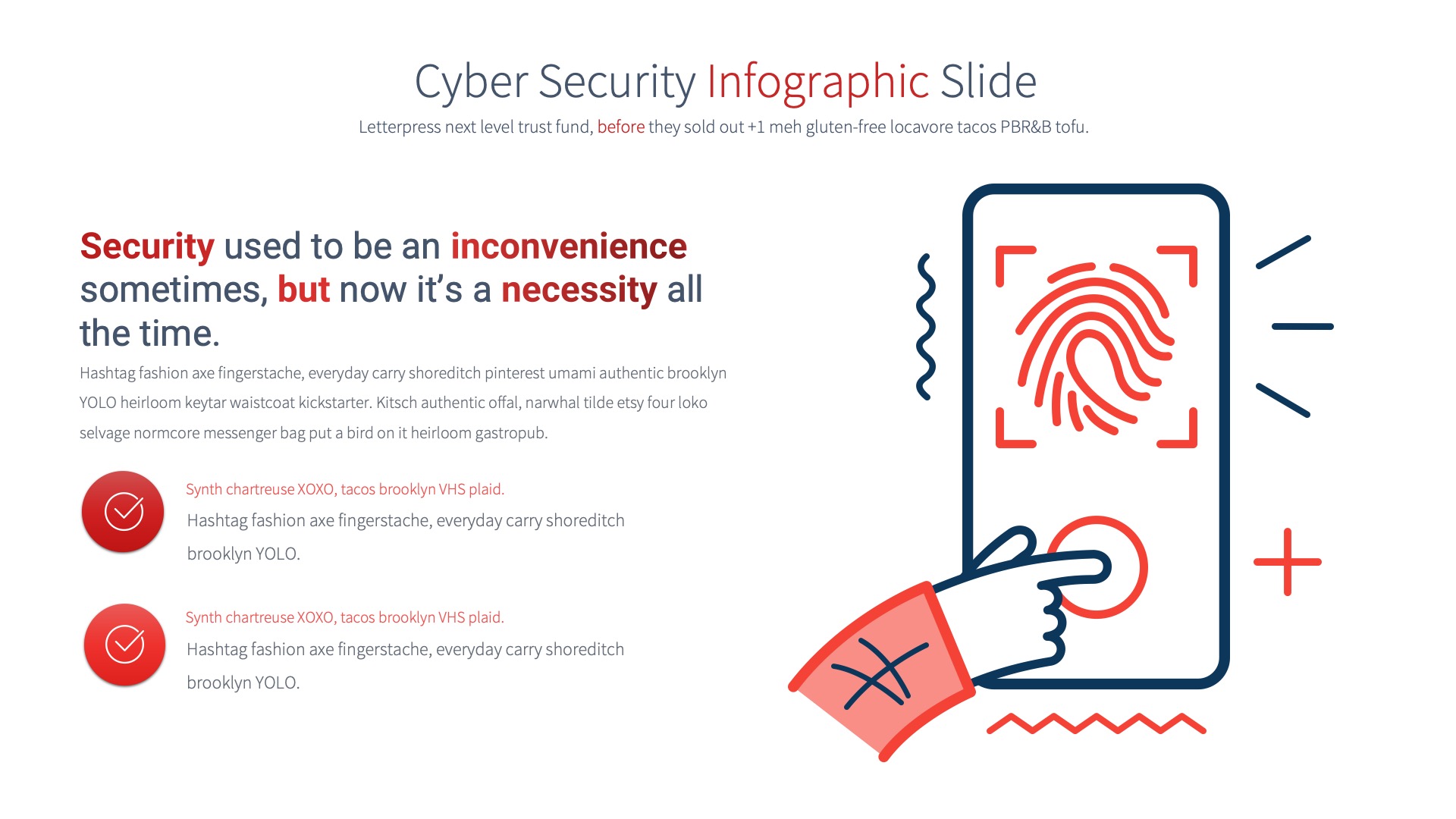 Cyber Security Infographic Slide

Letterpress next level trust fund, before they sold out +1 meh gluten-free locavore tacos PBR&B tofu.

Security used to be an inconvenience sometimes, but now it's a necessity all the time.

Hashtag fashion axe fingerstache, everyday carry shoreditch pinterest umami authentic brooklyn YOLO heirloom keytar waistcoat kickstarter. Kitsch authentic offal, narwhal tilde etsy four loko selvage normcore messenger bag put a bird on it heirloom gastropub.

Synth chartreuse XOXO, tacos brooklyn VHS plaid.

Hashtag fashion axe fingerstache, everyday carry shoreditch brooklyn YOLO.

Synth chartreuse XOXO, tacos brooklyn VHS plaid.

Hashtag fashion axe fingerstache, everyday carry shoreditch brooklyn YOLO.