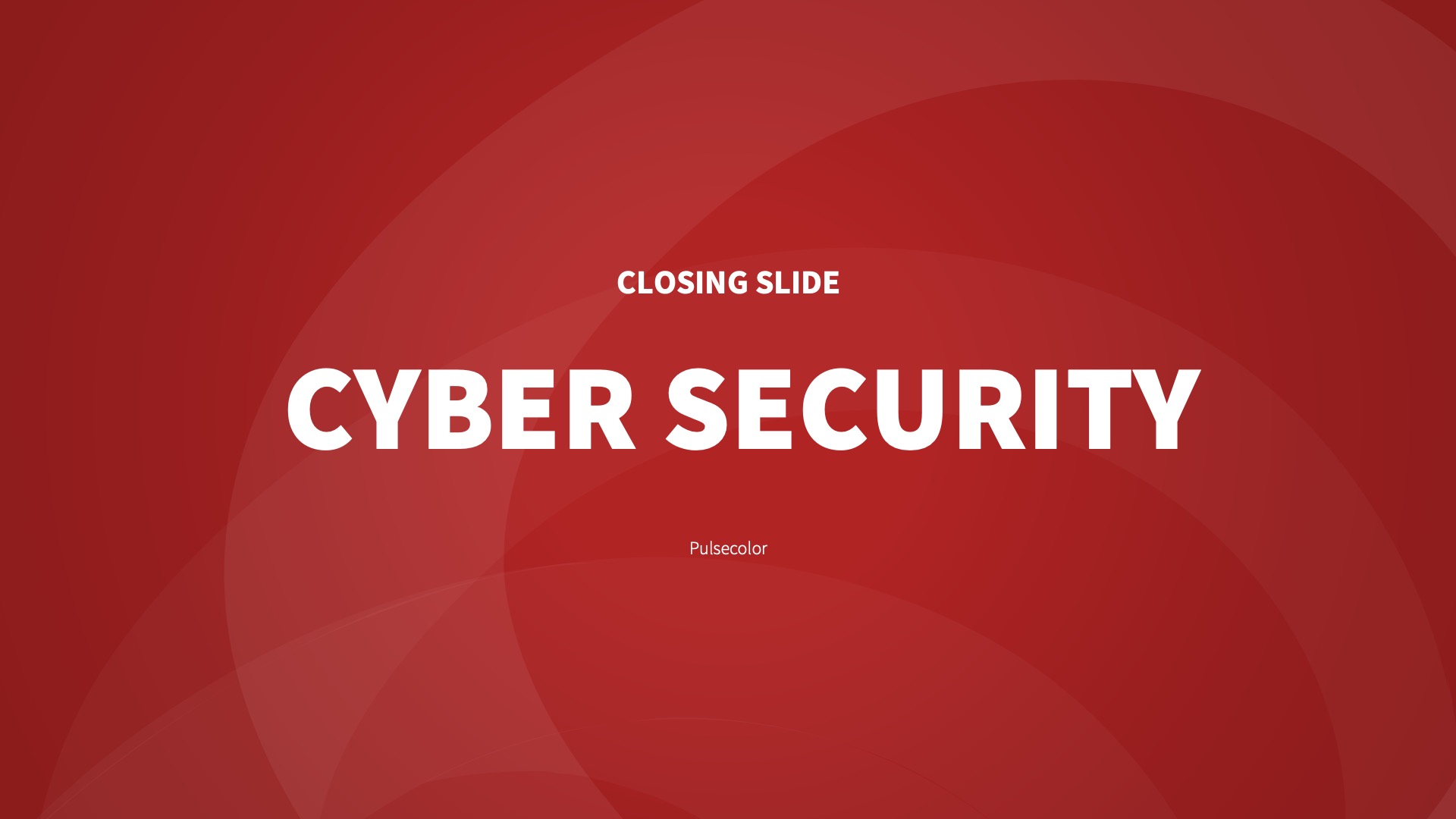 CLOSING SLIDE

CYBER SECURITY

Pulsecolor