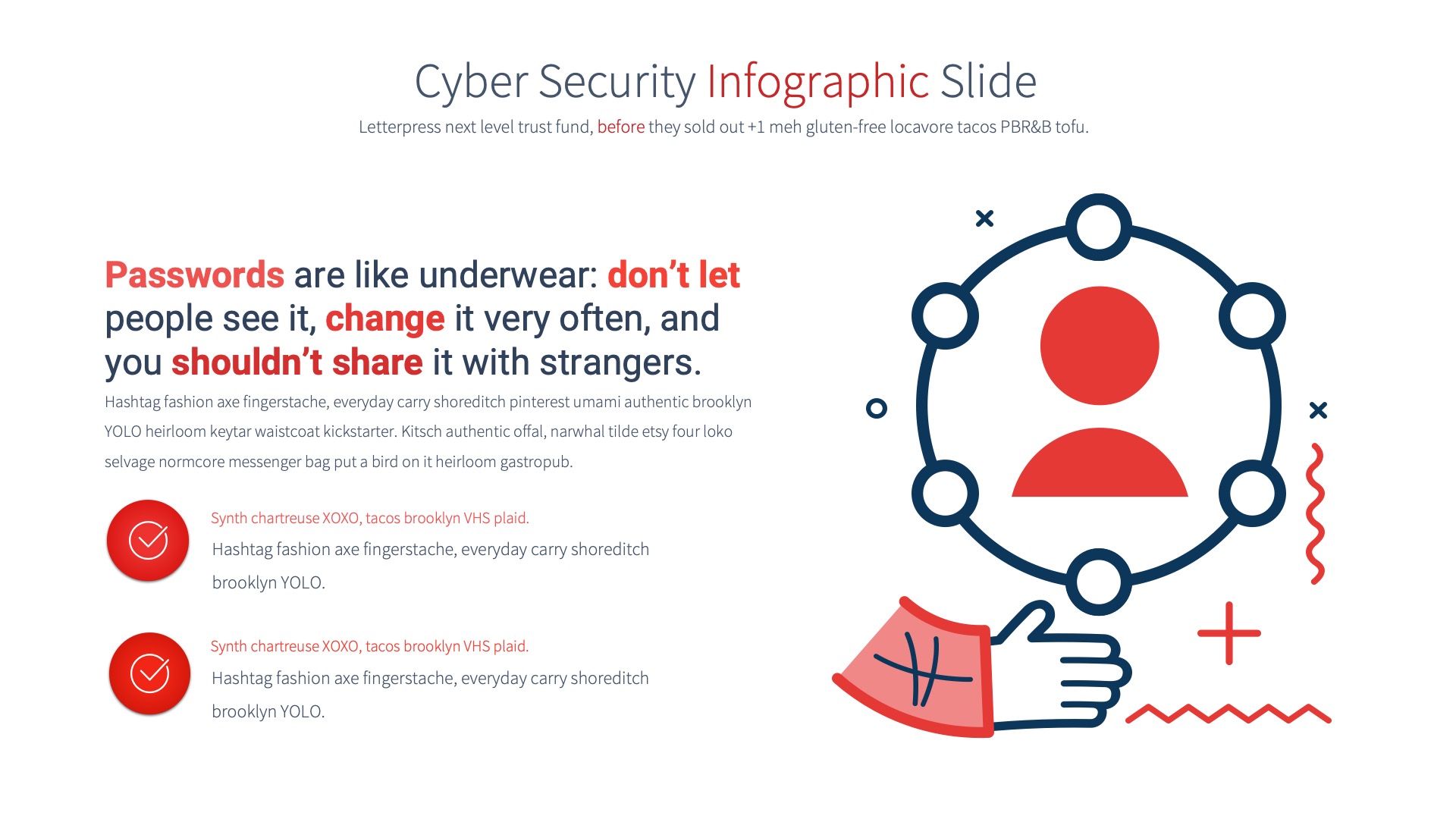 Cyber Security Infographic Slide

Letterpress next level trust fund, before they sold out +1 meh gluten-free locavore tacos PBR&B tofu.

Passwords are like underwear: don't let people see it, change it very often, and you shouldn't share it with strangers.

Hashtag fashion axe fingerstache, everyday carry shoreditch pinterest umami authentic brooklyn YOLO heirloom keytar waistcoat kickstarter. Kitsch authentic offal, narwhal tilde etsy four loko selvage normcore messenger bag put a bird on it heirloom gastropub.

Synth chartreuse XOXO, tacos brooklyn VHS plaid.

Hashtag fashion axe fingerstache, everyday carry shoreditch brooklyn YOLO.

Synth chartreuse XOXO, tacos brooklyn VHS plaid.

Hashtag fashion axe fingerstache, everyday carry shoreditch brooklyn YOLO.