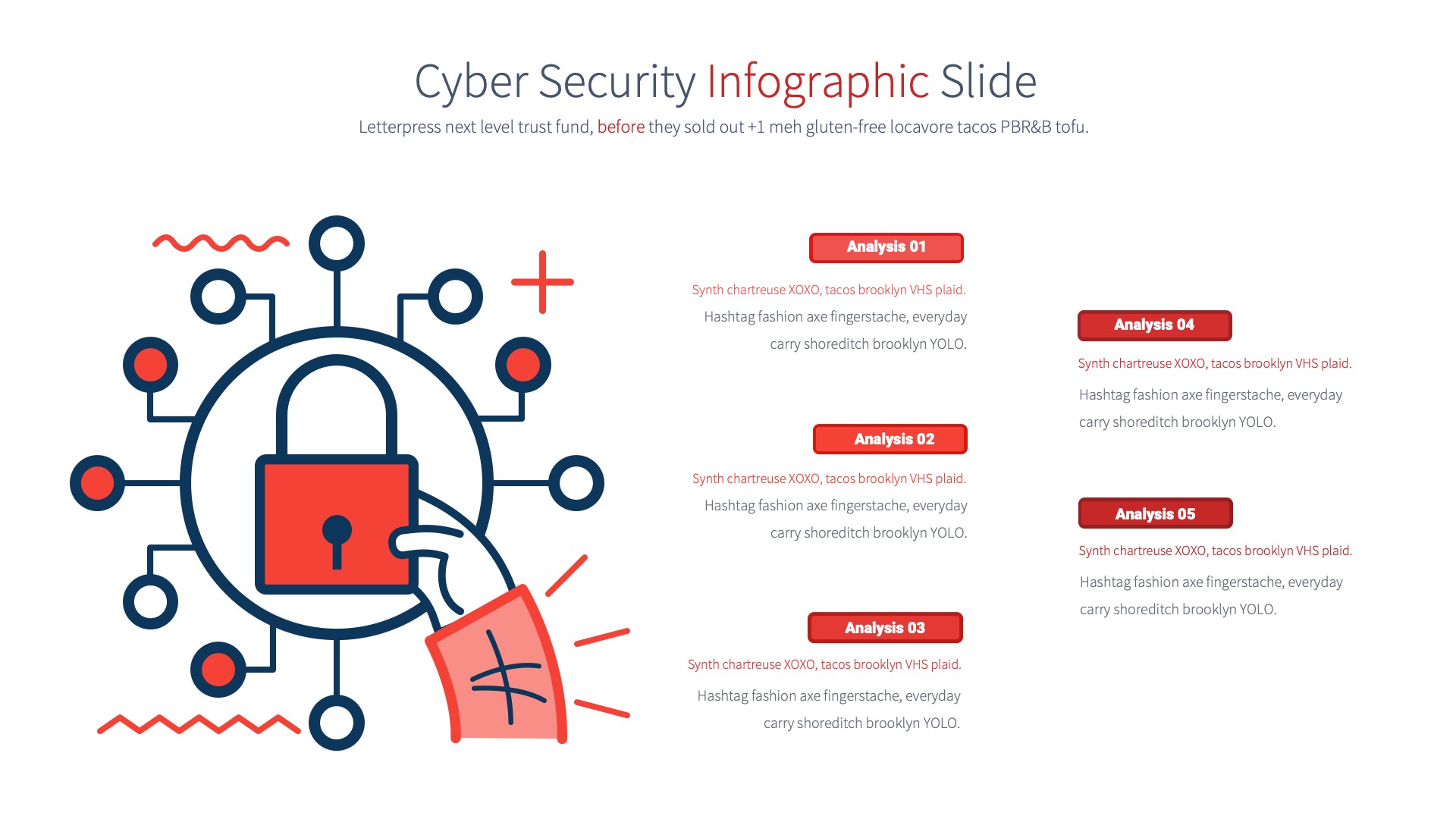 Cyber Security Infographic Slide

Letterpress next level trust fund, before they sold out +1 meh gluten-free locavore tacos PBR&B tofu.

Analysis 01

Synth chartreuse XOXO, tacos brooklyn VHS plaid.

Hashtag fashion axe fingerstache, everyday carry shoreditch brooklyn YOLO.

Analysis 02

Synth chartreuse XOXO, tacos brooklyn VHS plaid.

Hashtag fashion axe fingerstache, everyday carry shoreditch brooklyn YOLO.

Analysis 03

Synth chartreuse XOXO, tacos brooklyn VHS plaid.

Hashtag fashion axe fingerstache, everyday carry shoreditch brooklyn YOLO.

Analysis 04

Synth chartreuse XOXO, tacos brooklyn VHS plaid.

Hashtag fashion axe fingerstache, everyday carry shoreditch brooklyn YOLO.

Analysis 05

Synth chartreuse XOXO, tacos brooklyn VHS plaid.

Hashtag fashion axe fingerstache, everyday carry shoreditch brooklyn YOLO.