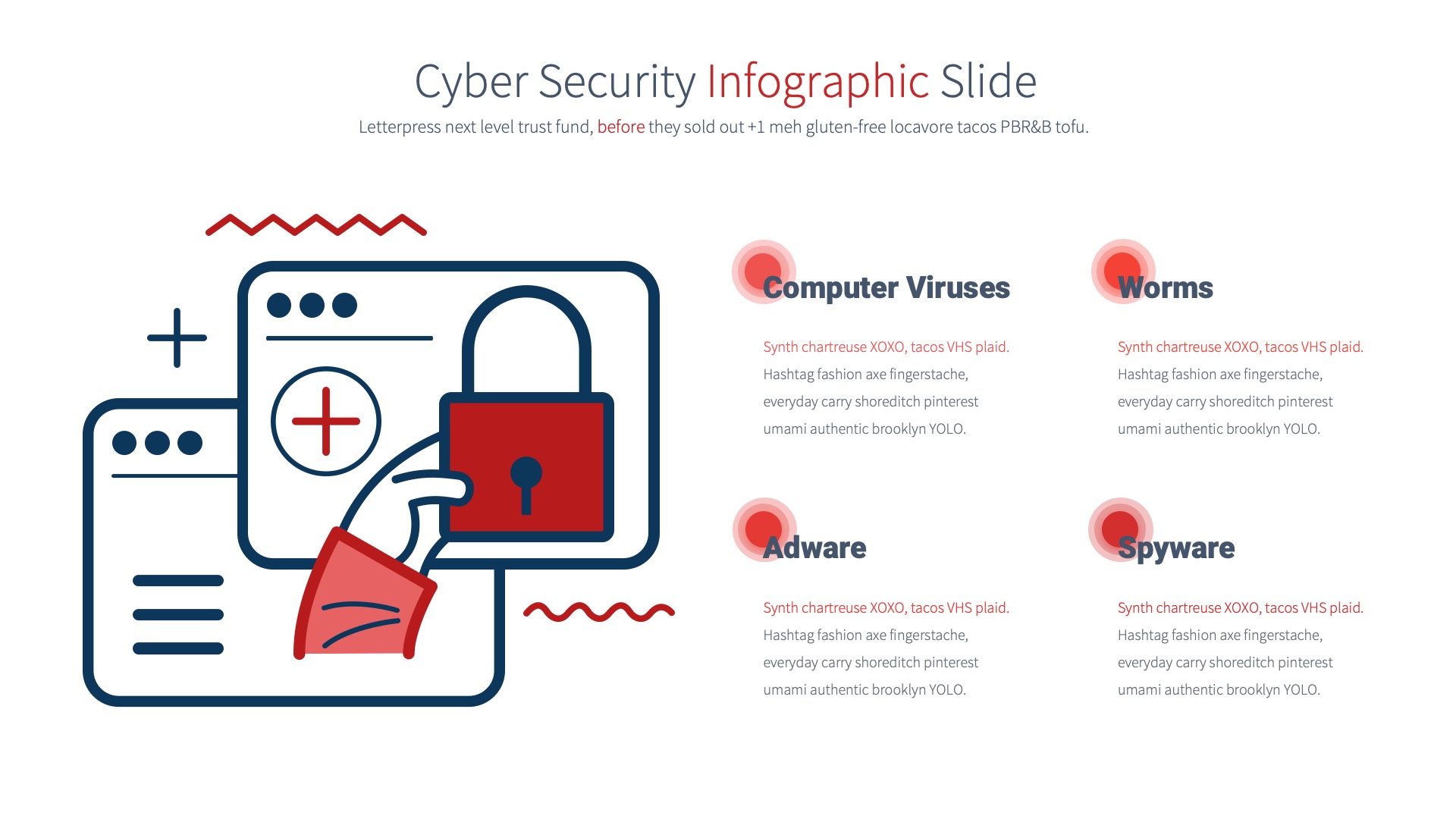 Cyber Security Infographic Slide

Letterpress next level trust fund, before they sold out +1 meh gluten-free locavore tacos PBR&B tofu.

Computer Viruses

Synth chartreuse XOXO, tacos VHS plaid. Hashtag fashion axe fingerstache, everyday carry shoreditch pinterest umami authentic brooklyn YOLO.

Worms

Synth chartreuse XOXO, tacos VHS plaid. Hashtag fashion axe fingerstache, everyday carry shoreditch pinterest umami authentic brooklyn YOLO.

Adware

Synth chartreuse XOXO, tacos VHS plaid. Hashtag fashion axe fingerstache, everyday carry shoreditch pinterest umami authentic brooklyn YOLO.

Spyware

Synth chartreuse XOXO, tacos VHS plaid. Hashtag fashion axe fingerstache, everyday carry shoreditch pinterest umami authentic brooklyn YOLO.