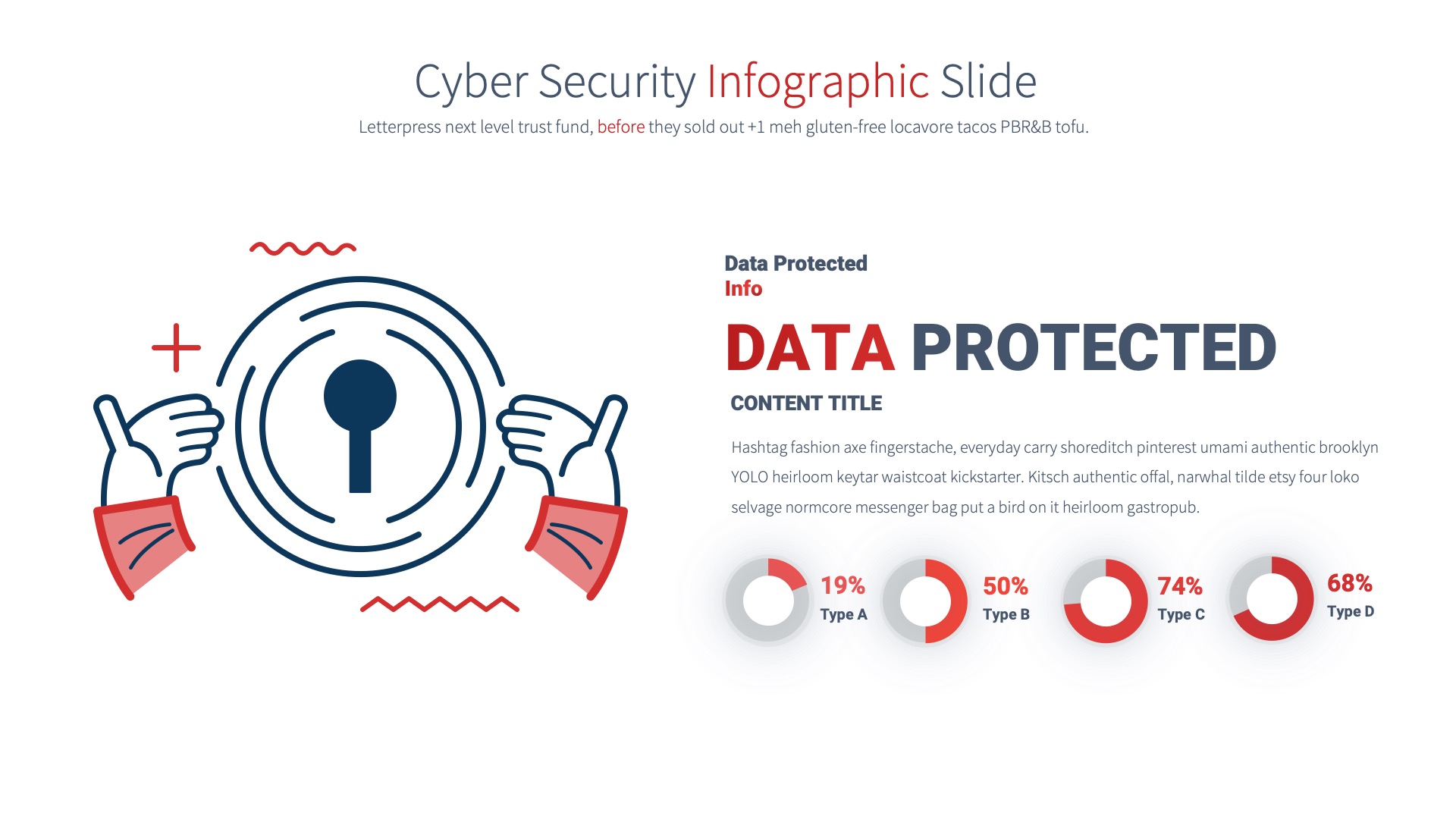 Cyber Security Infographic Slide

Letterpress next level trust fund, before they sold out +1 meh gluten-free locavore tacos PBR&B tofu.

Data Protected
Info

DATA PROTECTED

CONTENT TITLE

Hashtag fashion axe fingerstache, everyday carry shoreditch pinterest umami authentic brooklyn YOLO heirloom keytar waistcoat kickstarter. Kitsch authentic offal, narwhal tilde etsy four loko selvage normcore messenger bag put a bird on it heirloom gastropub.

19%
Type A

50%
Type B

74%
Type C

68%
Type D