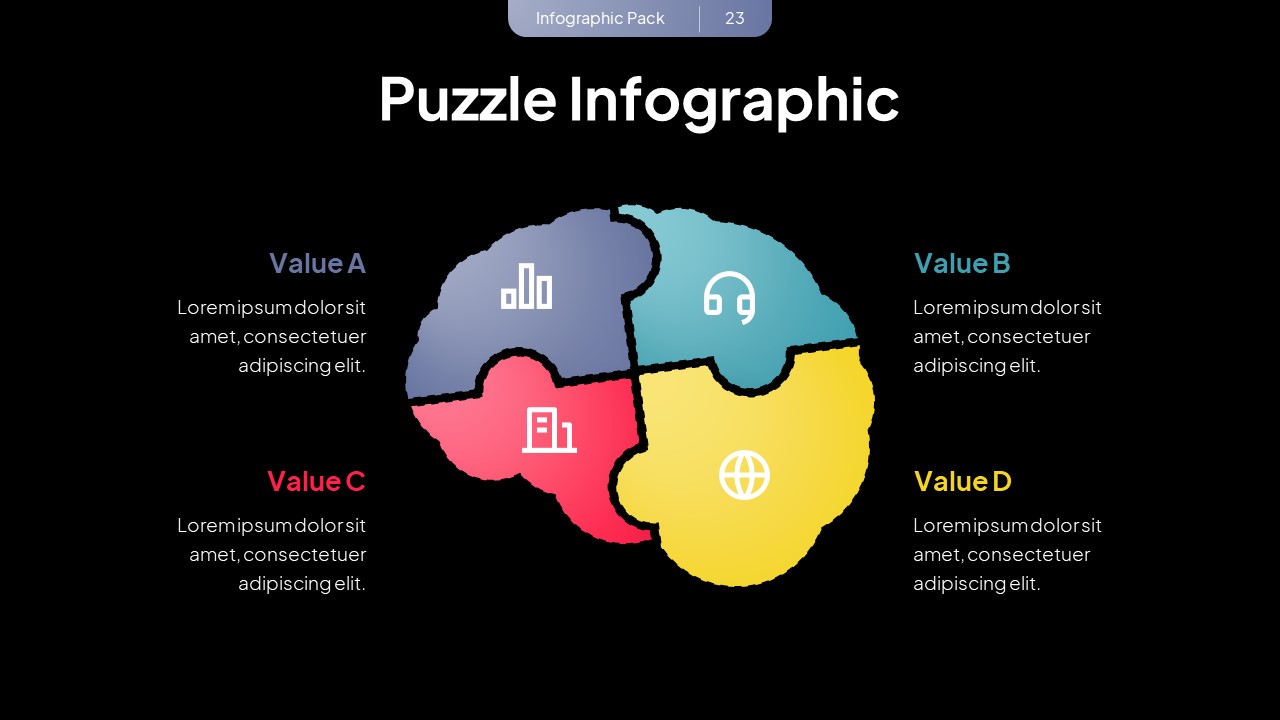 Infographic Pack 23

Puzzle Infographic

Value A

Lorem ipsum dolor sit amet, consectetuer adipiscing elit.

Value C

Lorem ipsum dolor sit amet, consectetuer adipiscing elit.

Value B

Lorem ipsum dolor sit amet, consectetuer adipiscing elit.

Value D

Lorem ipsum dolor sit amet, consectetuer adipiscing elit.