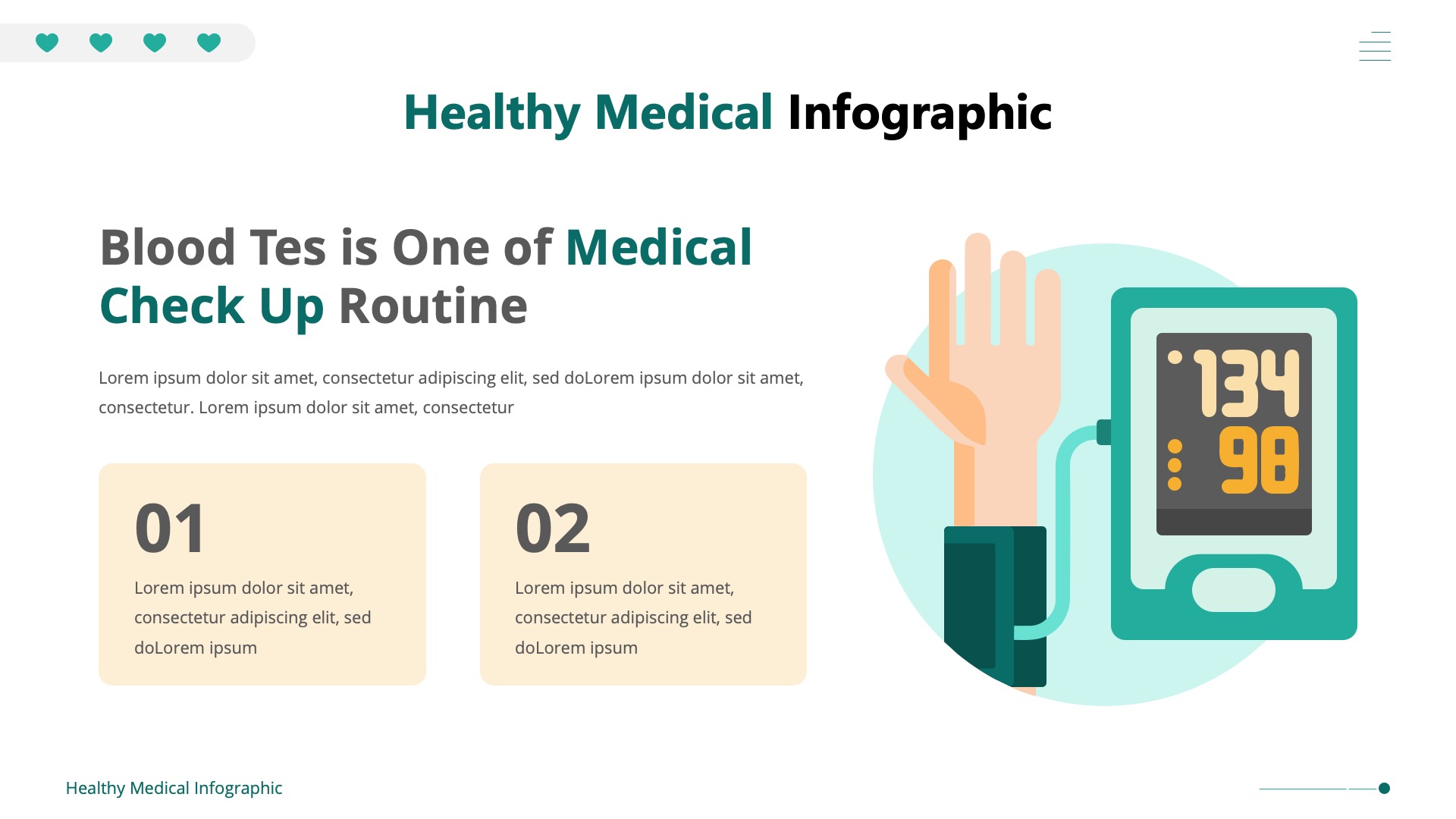 Healthy Medical Infographic

Blood Tes is One of Medical Check Up Routine

Lorem ipsum dolor sit amet, consectetur adipiscing elit, sed doLorem ipsum dolor sit amet, consectetur. Lorem ipsum dolor sit amet, consectetur

01

Lorem ipsum dolor sit amet, consectetur adipiscing elit, sed doLorem ipsum

02

Lorem ipsum dolor sit amet, consectetur adipiscing elit, sed doLorem ipsum

134
98

Healthy Medical Infographic