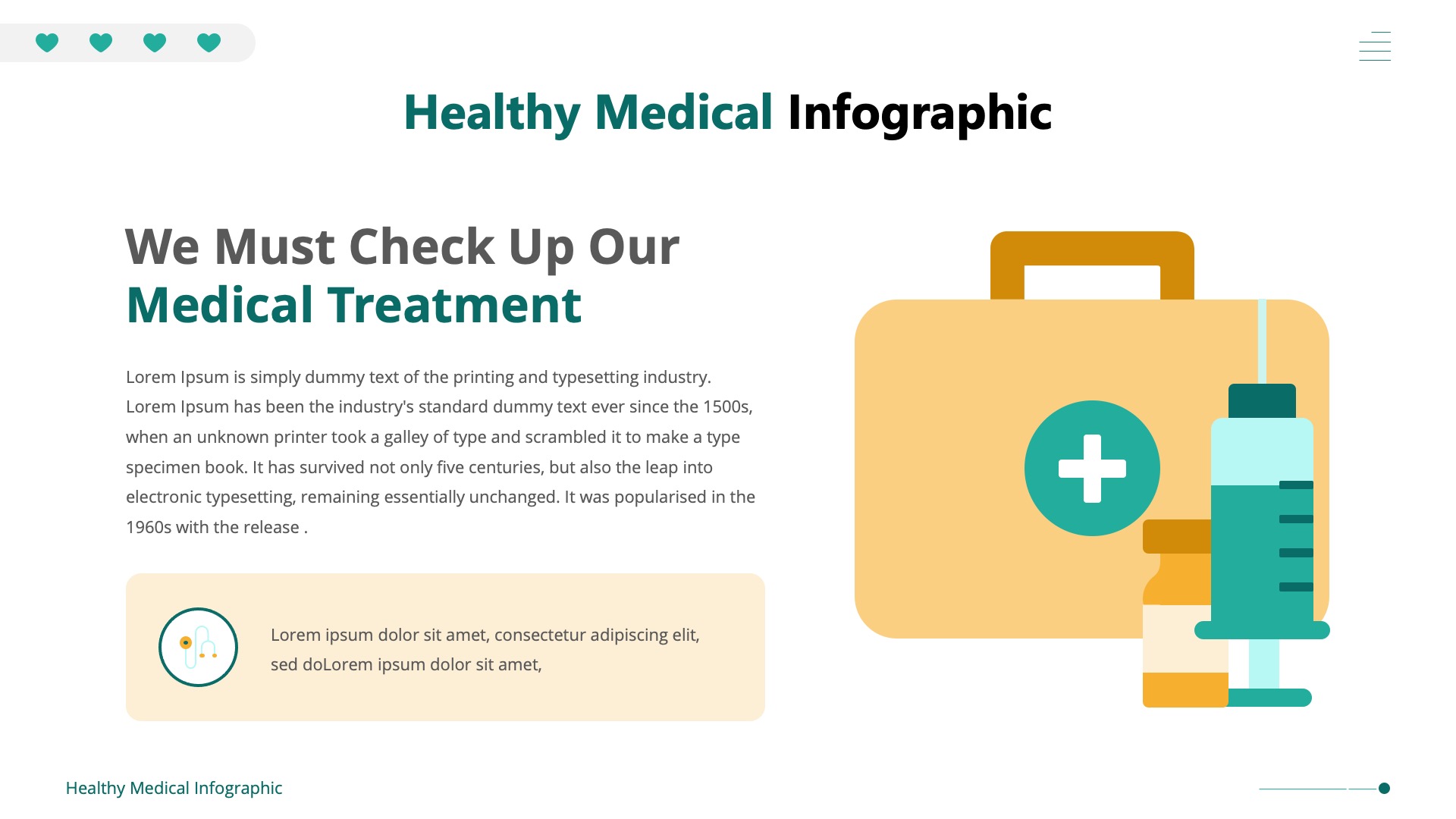 Healthy Medical Infographic

We Must Check Up Our Medical Treatment

Lorem Ipsum is simply dummy text of the printing and typesetting industry. Lorem Ipsum has been the industry's standard dummy text ever since the 1500s, when an unknown printer took a galley of type and scrambled it to make a type specimen book. It has survived not only five centuries, but also the leap into electronic typesetting, remaining essentially unchanged. It was popularised in the 1960s with the release .

Lorem ipsum dolor sit amet, consectetur adipiscing elit, sed doLorem ipsum dolor sit amet,

Healthy Medical Infographic