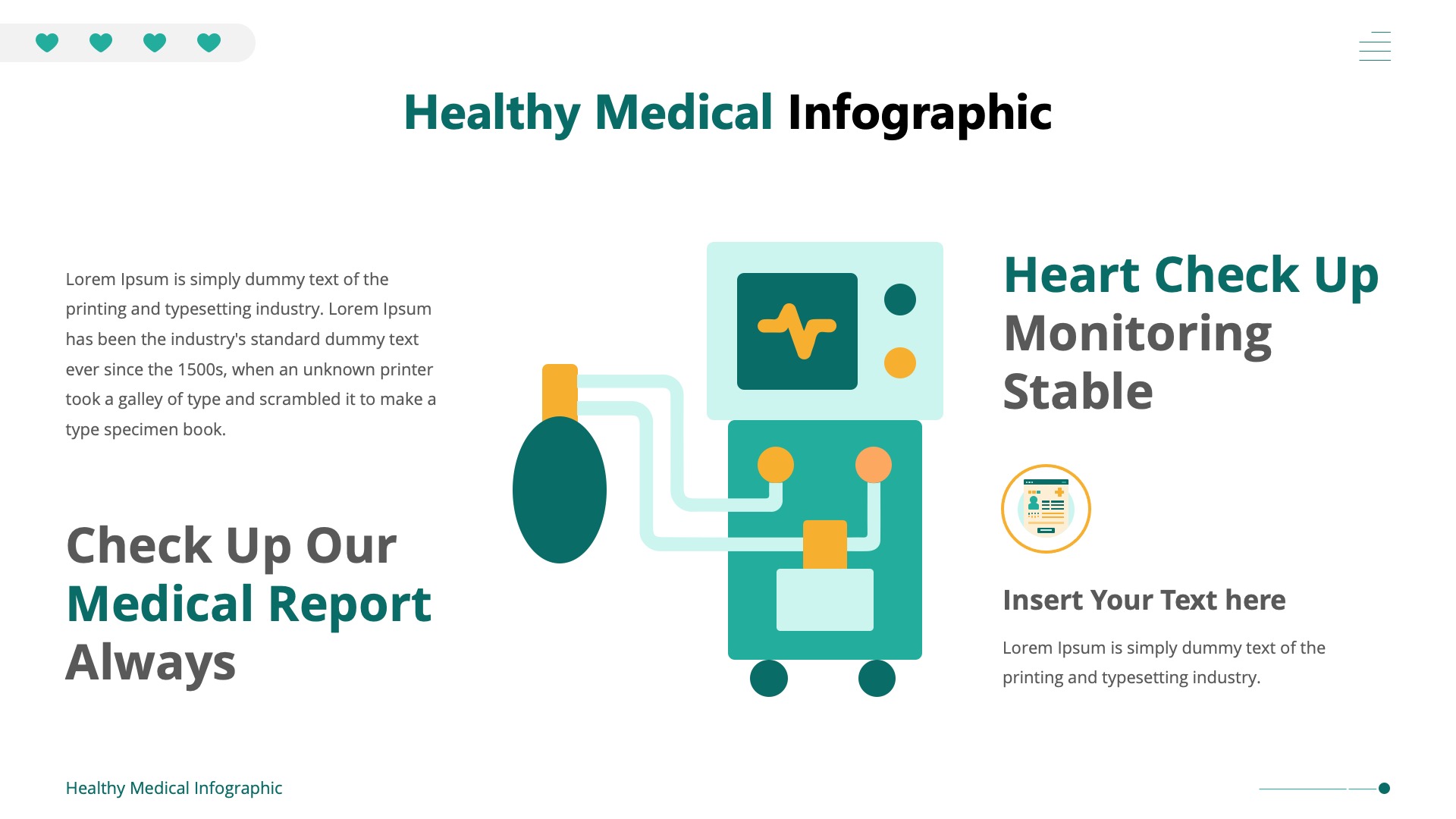 Healthy Medical Infographic

Lorem Ipsum is simply dummy text of the printing and typesetting industry. Lorem Ipsum has been the industry's standard dummy text ever since the 1500s, when an unknown printer took a galley of type and scrambled it to make a type specimen book.

Check Up Our Medical Report Always

Heart Check Up Monitoring Stable

Insert Your Text here

Lorem Ipsum is simply dummy text of the printing and typesetting industry.

Healthy Medical Infographic