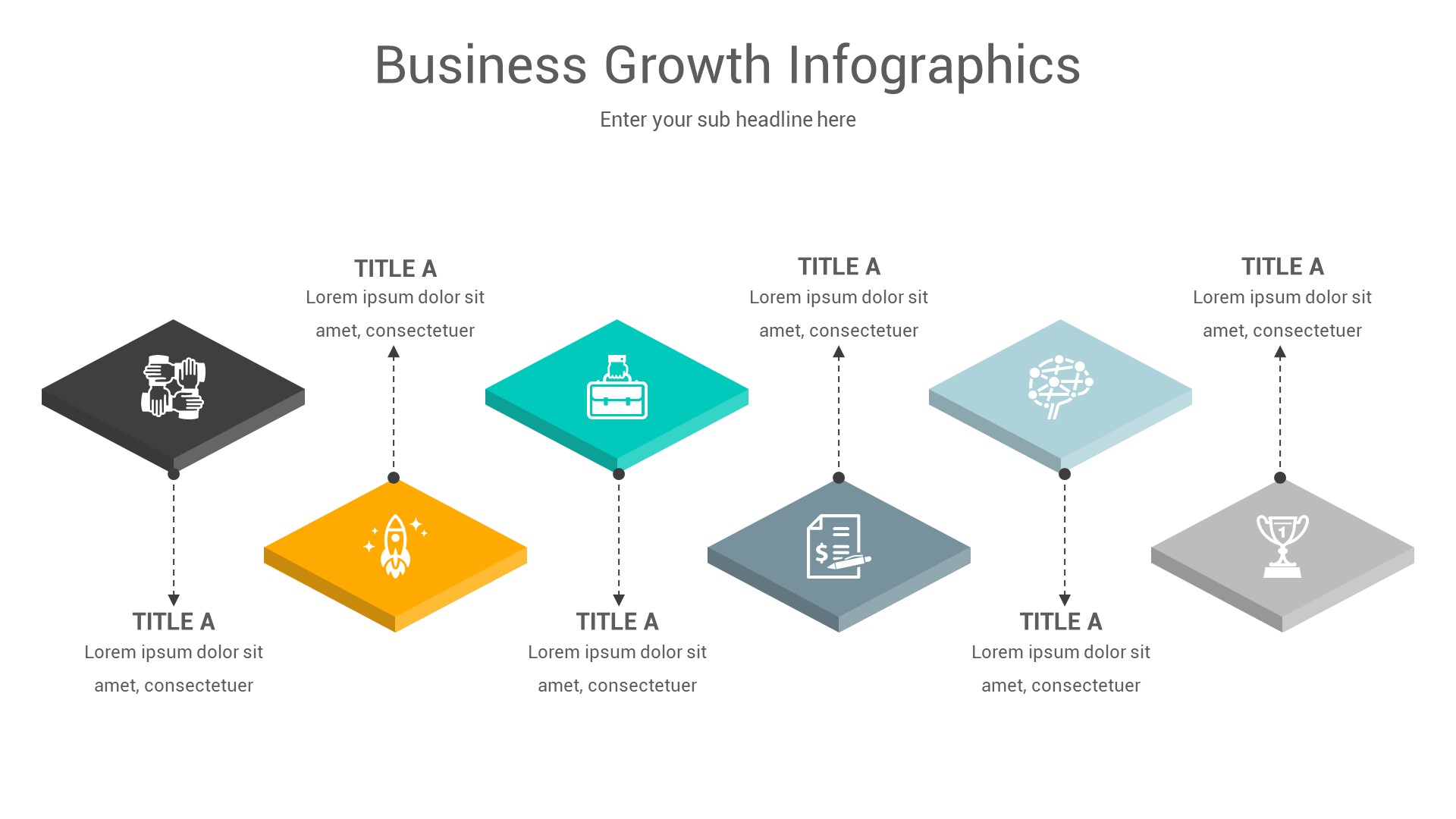 Business Growth Infographics

Enter your sub headline here

TITLE A
Lorem ipsum dolor sit amet, consectetuer

TITLE A
Lorem ipsum dolor sit amet, consectetuer

TITLE A
Lorem ipsum dolor sit amet, consectetuer

TITLE A
Lorem ipsum dolor sit amet, consectetuer

TITLE A
Lorem ipsum dolor sit amet, consectetuer

TITLE A
Lorem ipsum dolor sit amet, consectetuer