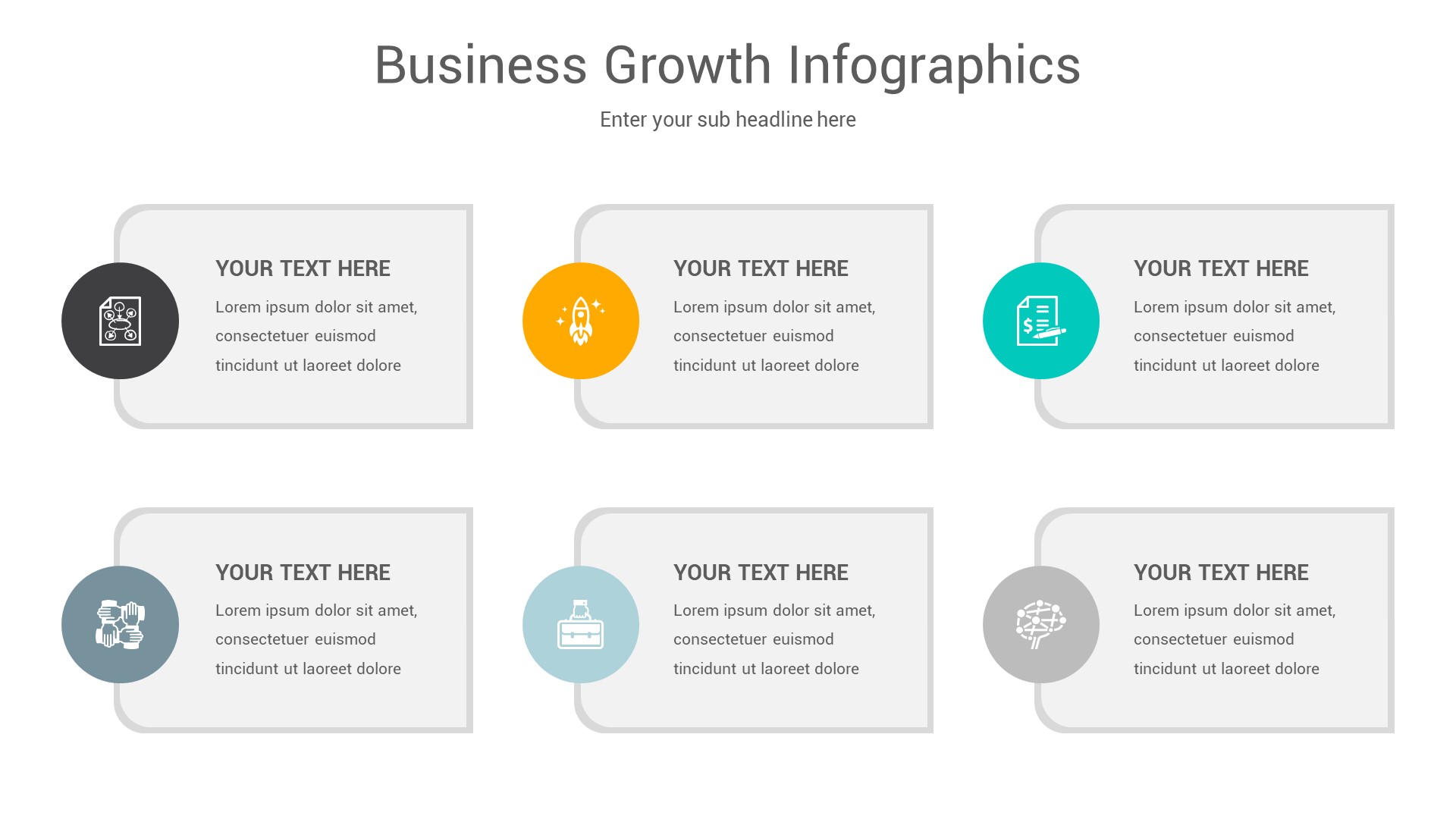 Business Growth Infographics

Enter your sub headline here

YOUR TEXT HERE

Lorem ipsum dolor sit amet, consectetuer euismod tincidunt ut laoreet dolore

YOUR TEXT HERE

Lorem ipsum dolor sit amet, consectetuer euismod tincidunt ut laoreet dolore

YOUR TEXT HERE

Lorem ipsum dolor sit amet, consectetuer euismod tincidunt ut laoreet dolore

YOUR TEXT HERE

Lorem ipsum dolor sit amet, consectetuer euismod tincidunt ut laoreet dolore

YOUR TEXT HERE

Lorem ipsum dolor sit amet, consectetuer euismod tincidunt ut laoreet dolore

YOUR TEXT HERE

Lorem ipsum dolor sit amet, consectetuer euismod tincidunt ut laoreet dolore