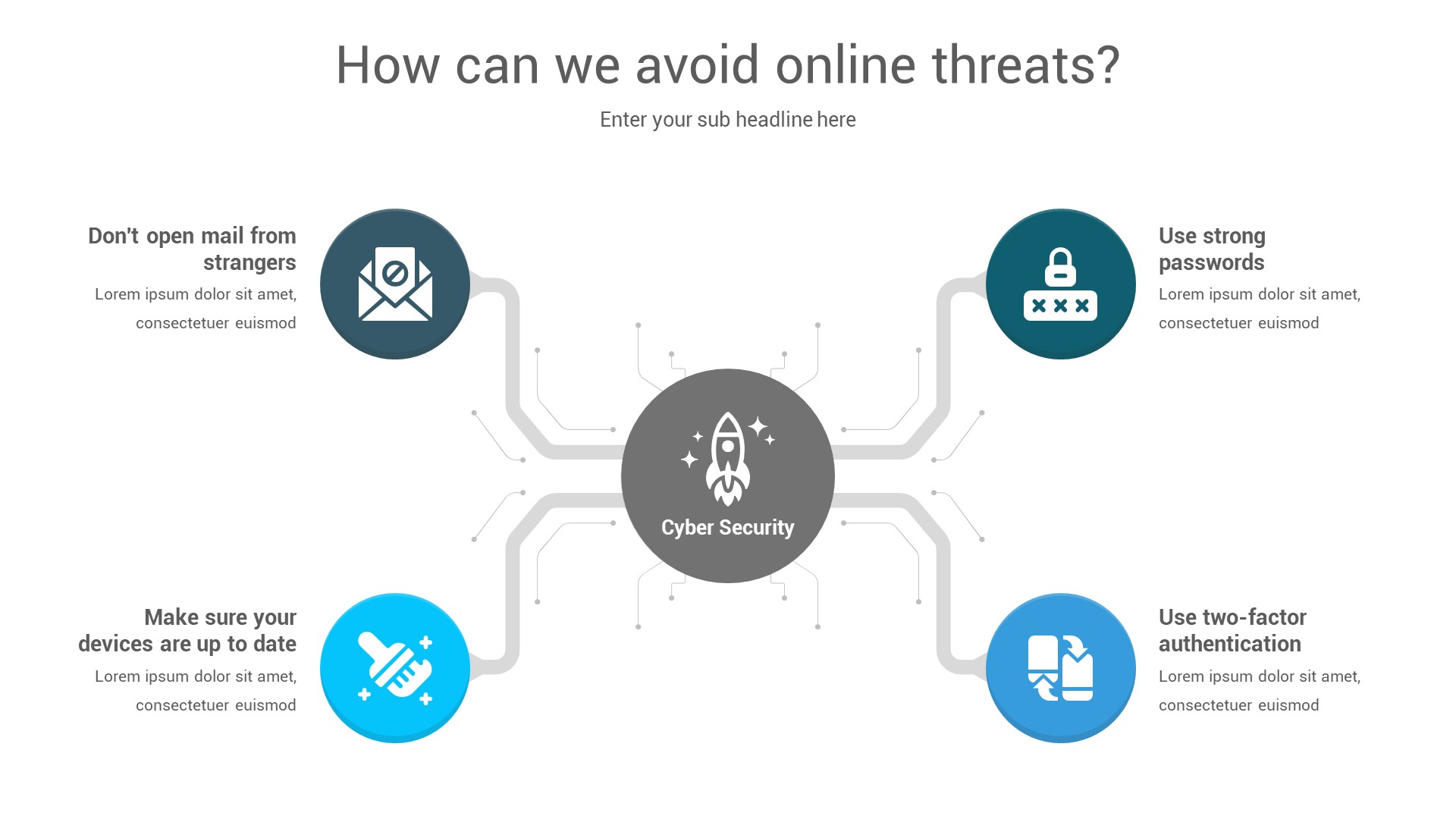 How can we avoid online threats?

Enter your sub headline here

Don't open mail from strangers
Lorem ipsum dolor sit amet, consectetuer euismod

Use strong passwords
Lorem ipsum dolor sit amet, consectetuer euismod

Cyber Security

Make sure your devices are up to date
Lorem ipsum dolor sit amet, consectetuer euismod

Use two-factor authentication
Lorem ipsum dolor sit amet, consectetuer euismod