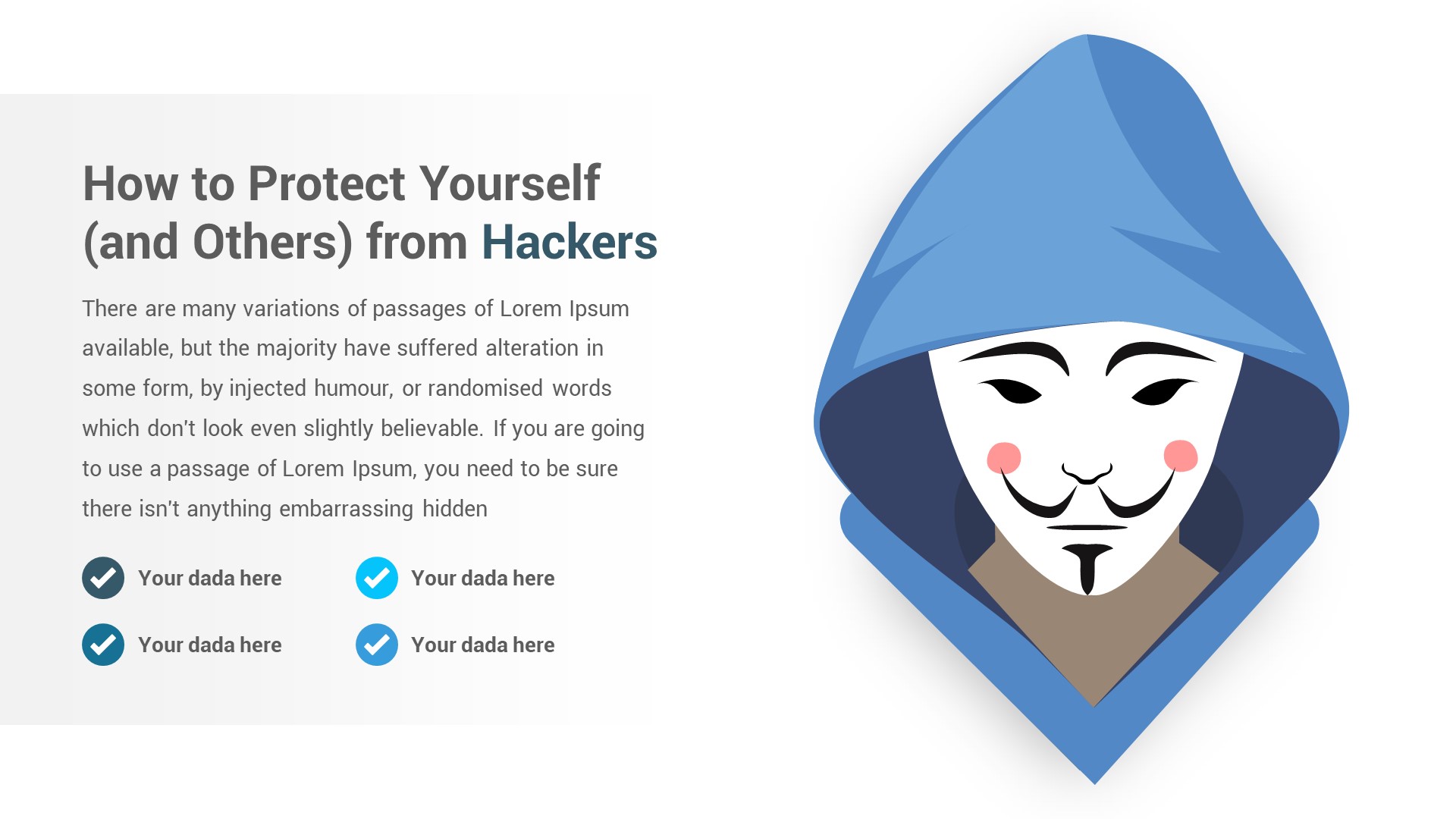 How to Protect Yourself (and Others) from Hackers

There are many variations of passages of Lorem Ipsum available, but the majority have suffered alteration in some form, by injected humour, or randomised words which don't look even slightly believable. If you are going to use a passage of Lorem Ipsum, you need to be sure there isn't anything embarrassing hidden

Your dada here

Your dada here

Your dada here

Your dada here