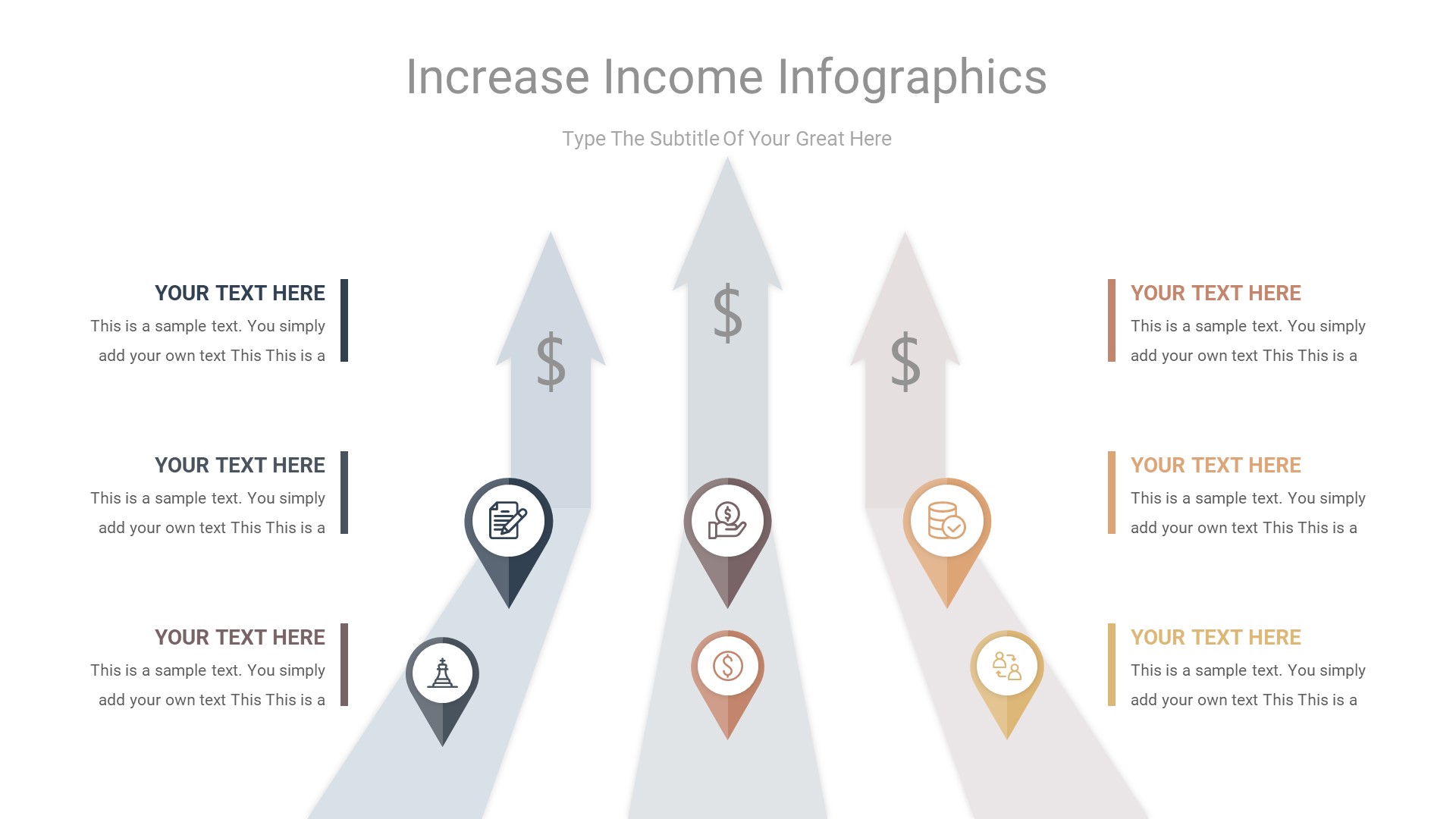 Increase Income Infographics

Type The Subtitle Of Your Great Here

YOUR TEXT HERE
This is a sample text. You simply add your own text This This is a

YOUR TEXT HERE
This is a sample text. You simply add your own text This This is a

YOUR TEXT HERE
This is a sample text. You simply add your own text This This is a

$

$

$

YOUR TEXT HERE
This is a sample text. You simply add your own text This This is a

YOUR TEXT HERE
This is a sample text. You simply add your own text This This is a

YOUR TEXT HERE
This is a sample text. You simply add your own text This This is a