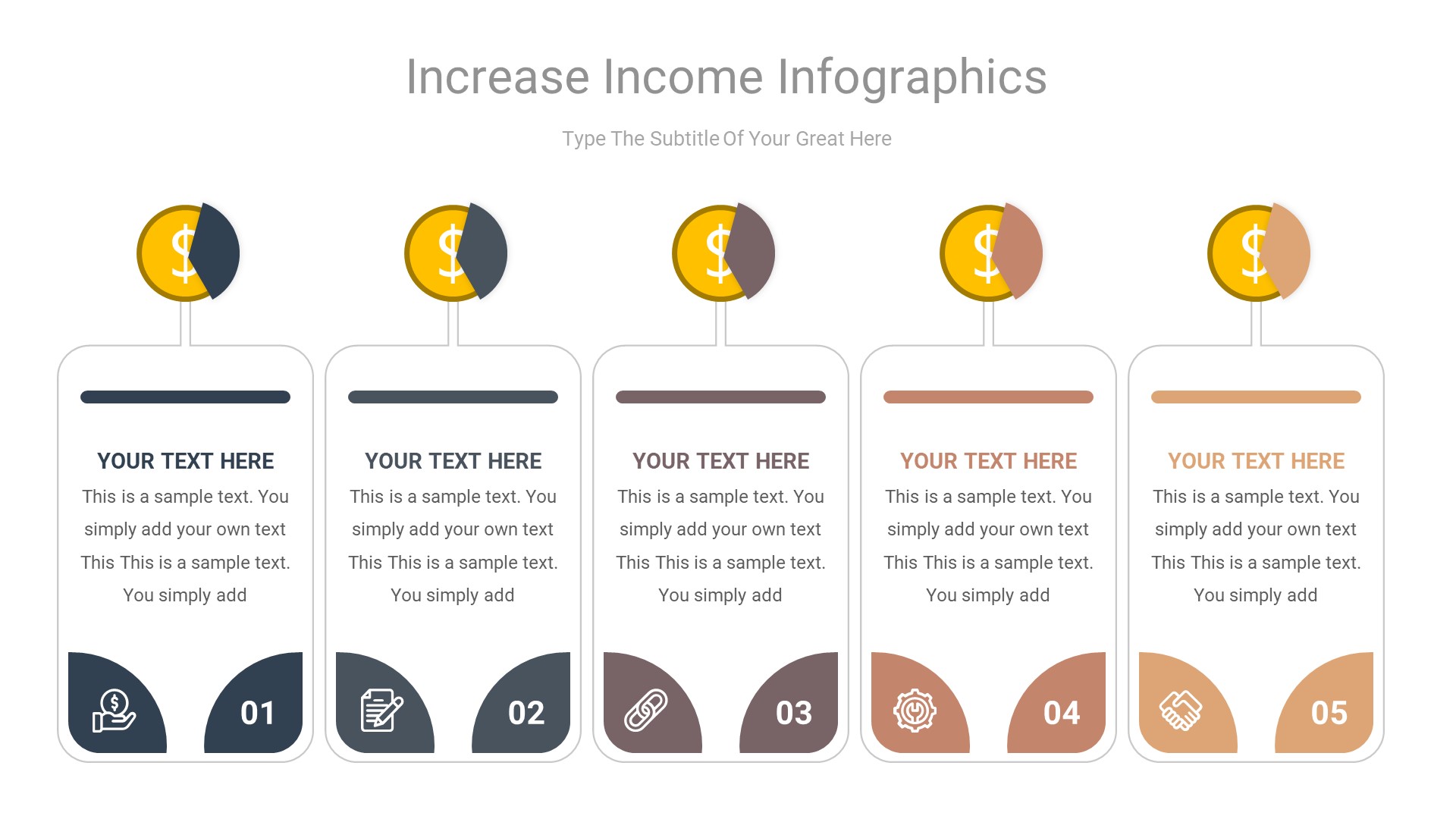 Increase Income Infographics

Type The Subtitle Of Your Great Here

$

YOUR TEXT HERE

This is a sample text. You simply add your own text This This is a sample text. You simply add

01

$

YOUR TEXT HERE

This is a sample text. You simply add your own text This This is a sample text. You simply add

02

$

YOUR TEXT HERE

This is a sample text. You simply add your own text This This is a sample text. You simply add

03

$

YOUR TEXT HERE

This is a sample text. You simply add your own text This This is a sample text. You simply add

04

$

YOUR TEXT HERE

This is a sample text. You simply add your own text This This is a sample text. You simply add

05