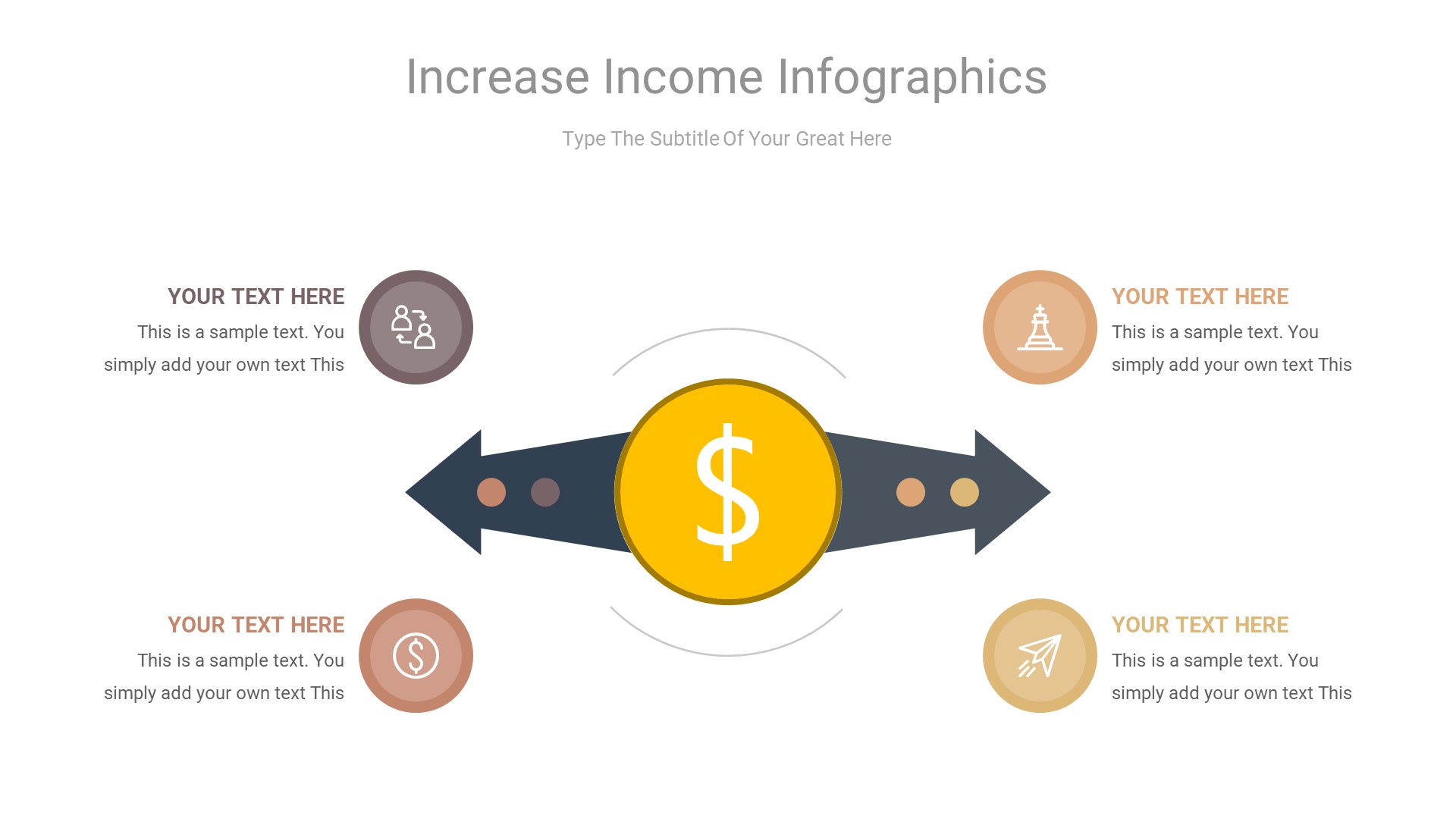 Increase Income Infographics

Type The Subtitle Of Your Great Here

YOUR TEXT HERE
This is a sample text. You simply add your own text This

YOUR TEXT HERE
This is a sample text. You simply add your own text This

$

YOUR TEXT HERE
This is a sample text. You simply add your own text This

YOUR TEXT HERE
This is a sample text. You simply add your own text This