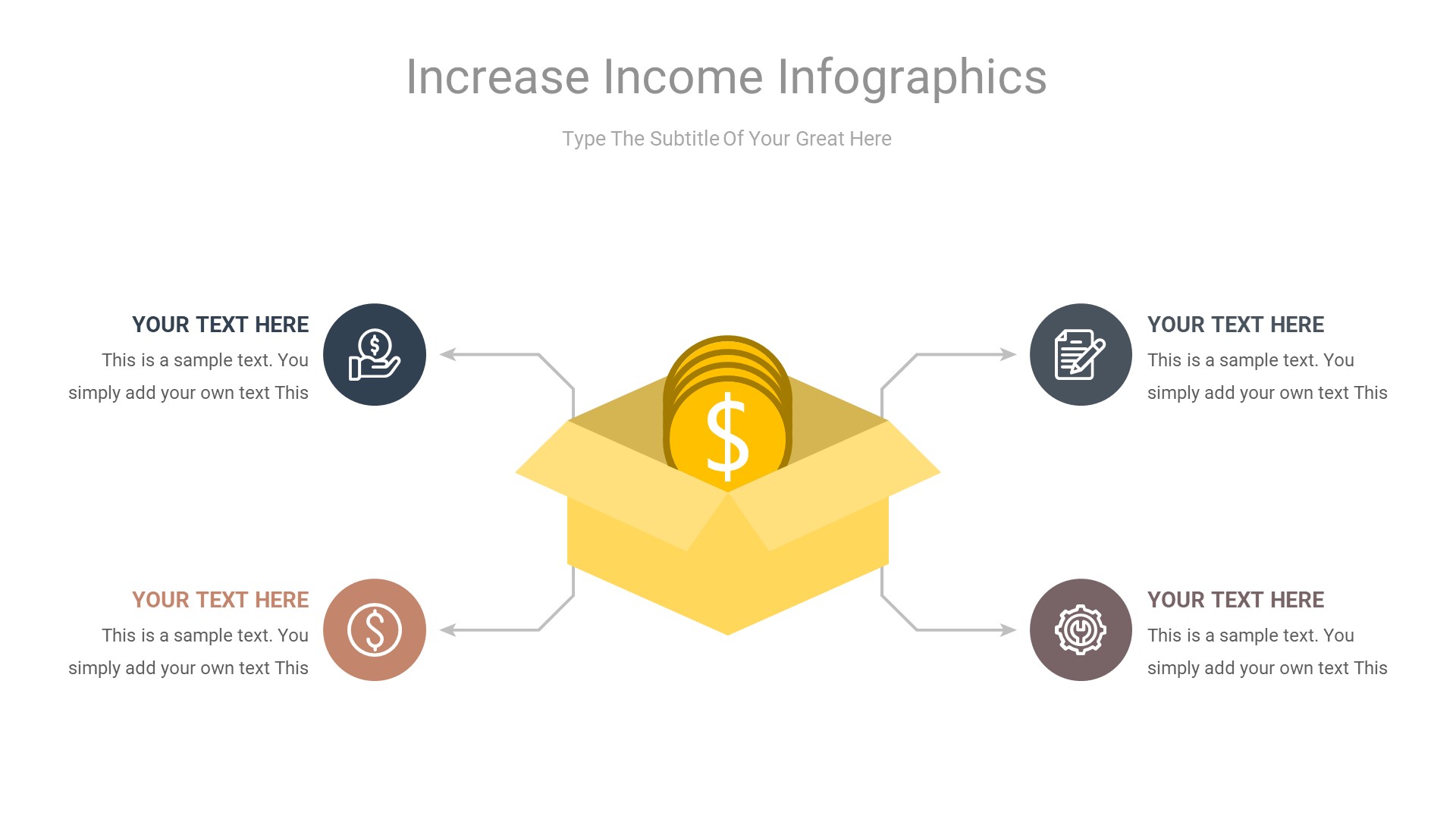 Increase Income Infographics

Type The Subtitle Of Your Great Here

YOUR TEXT HERE
This is a sample text. You simply add your own text This

YOUR TEXT HERE
This is a sample text. You simply add your own text This

$

YOUR TEXT HERE
This is a sample text. You simply add your own text This

YOUR TEXT HERE
This is a sample text. You simply add your own text This