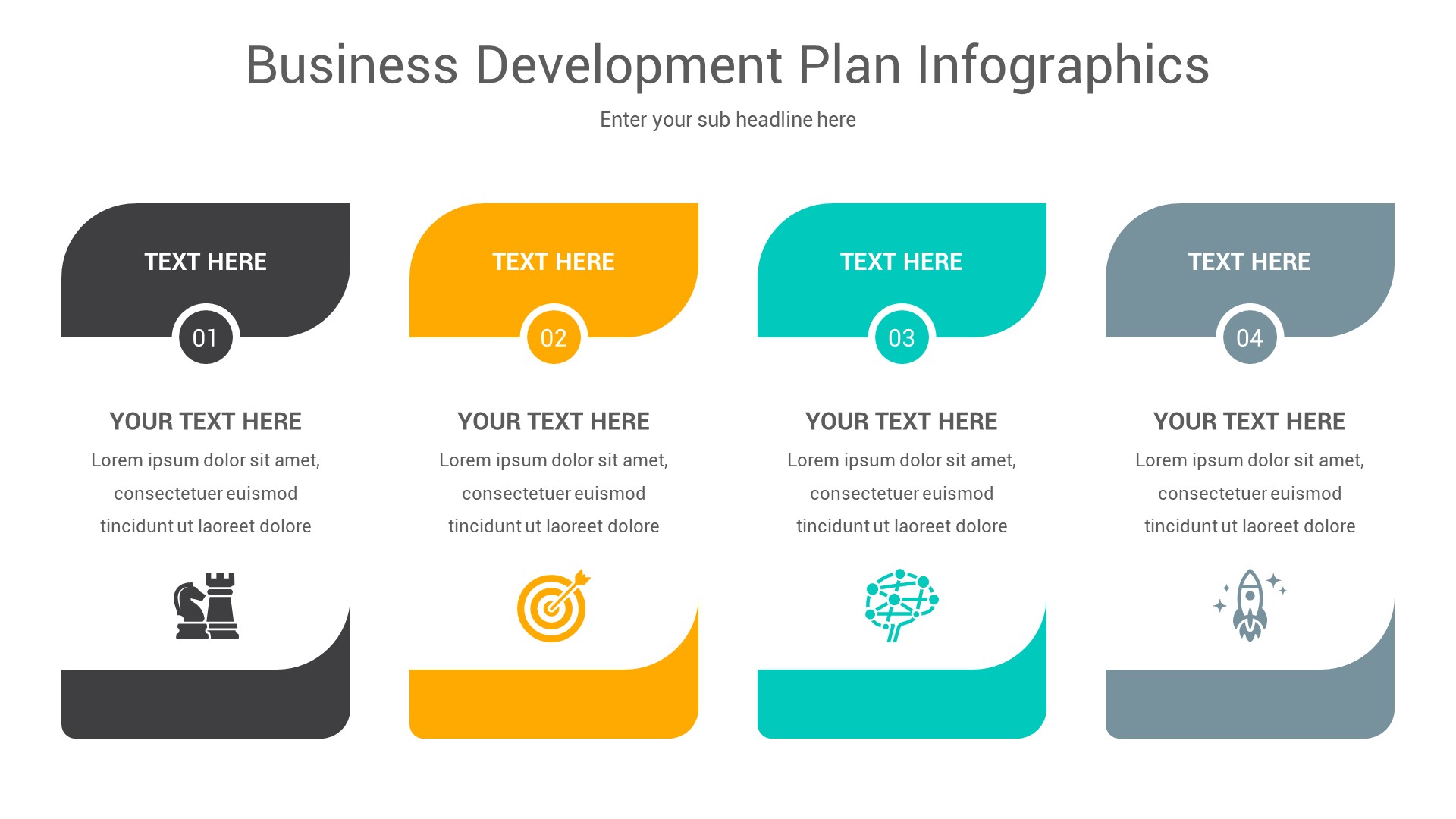 Business Development Plan Infographics

Enter your sub headline here

TEXT HERE

01

YOUR TEXT HERE

Lorem ipsum dolor sit amet, consectetuer euismod tincidunt ut laoreet dolore

TEXT HERE

02

YOUR TEXT HERE

Lorem ipsum dolor sit amet, consectetuer euismod tincidunt ut laoreet dolore

TEXT HERE

03

YOUR TEXT HERE

Lorem ipsum dolor sit amet, consectetuer euismod tincidunt ut laoreet dolore

TEXT HERE

04

YOUR TEXT HERE

Lorem ipsum dolor sit amet, consectetuer euismod tincidunt ut laoreet dolore