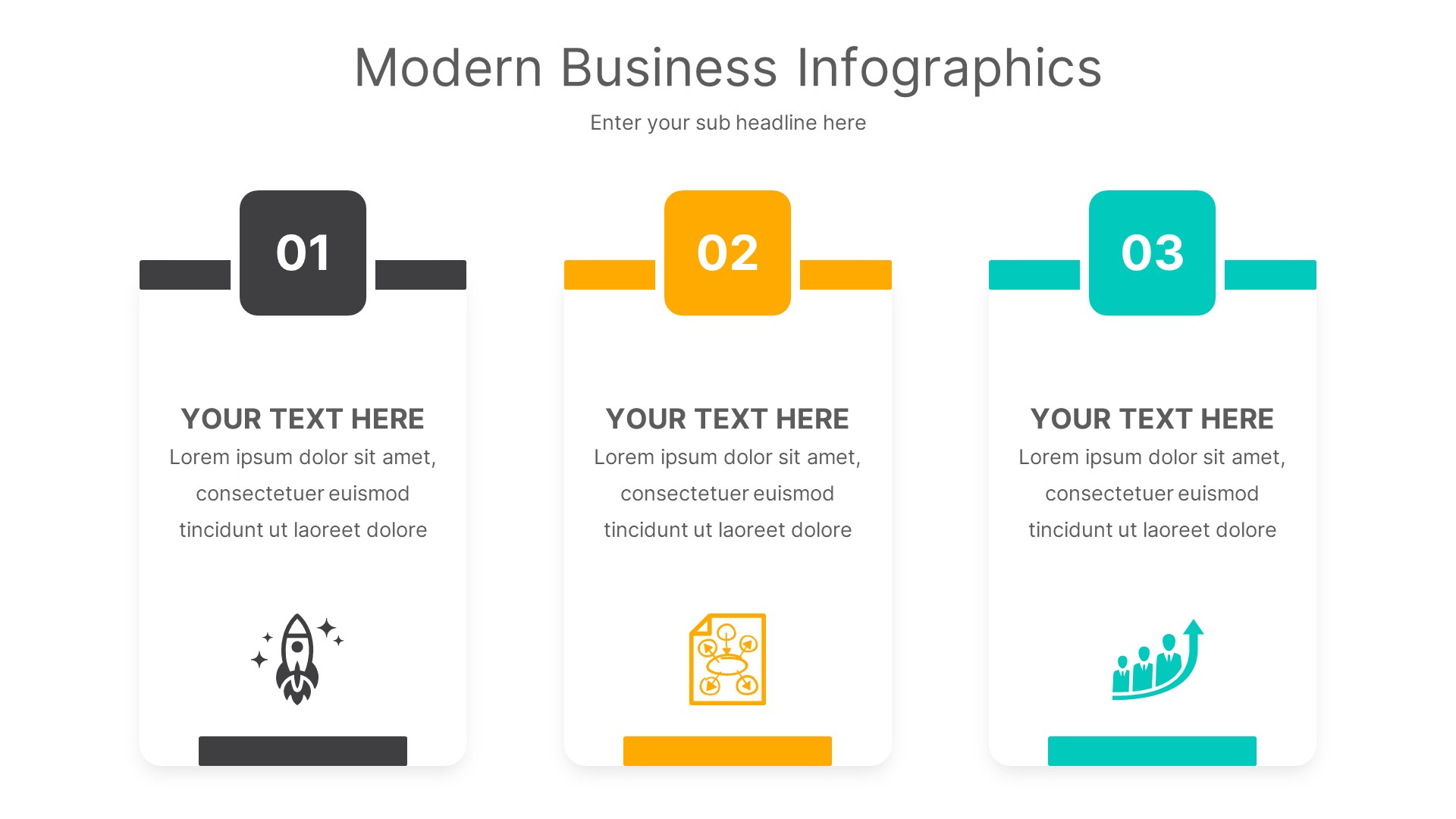 Modern Business Infographics

Enter your sub headline here

01

YOUR TEXT HERE

Lorem ipsum dolor sit amet, consectetuer euismod tincidunt ut laoreet dolore

02

YOUR TEXT HERE

Lorem ipsum dolor sit amet, consectetuer euismod tincidunt ut laoreet dolore

03

YOUR TEXT HERE

Lorem ipsum dolor sit amet, consectetuer euismod tincidunt ut laoreet dolore