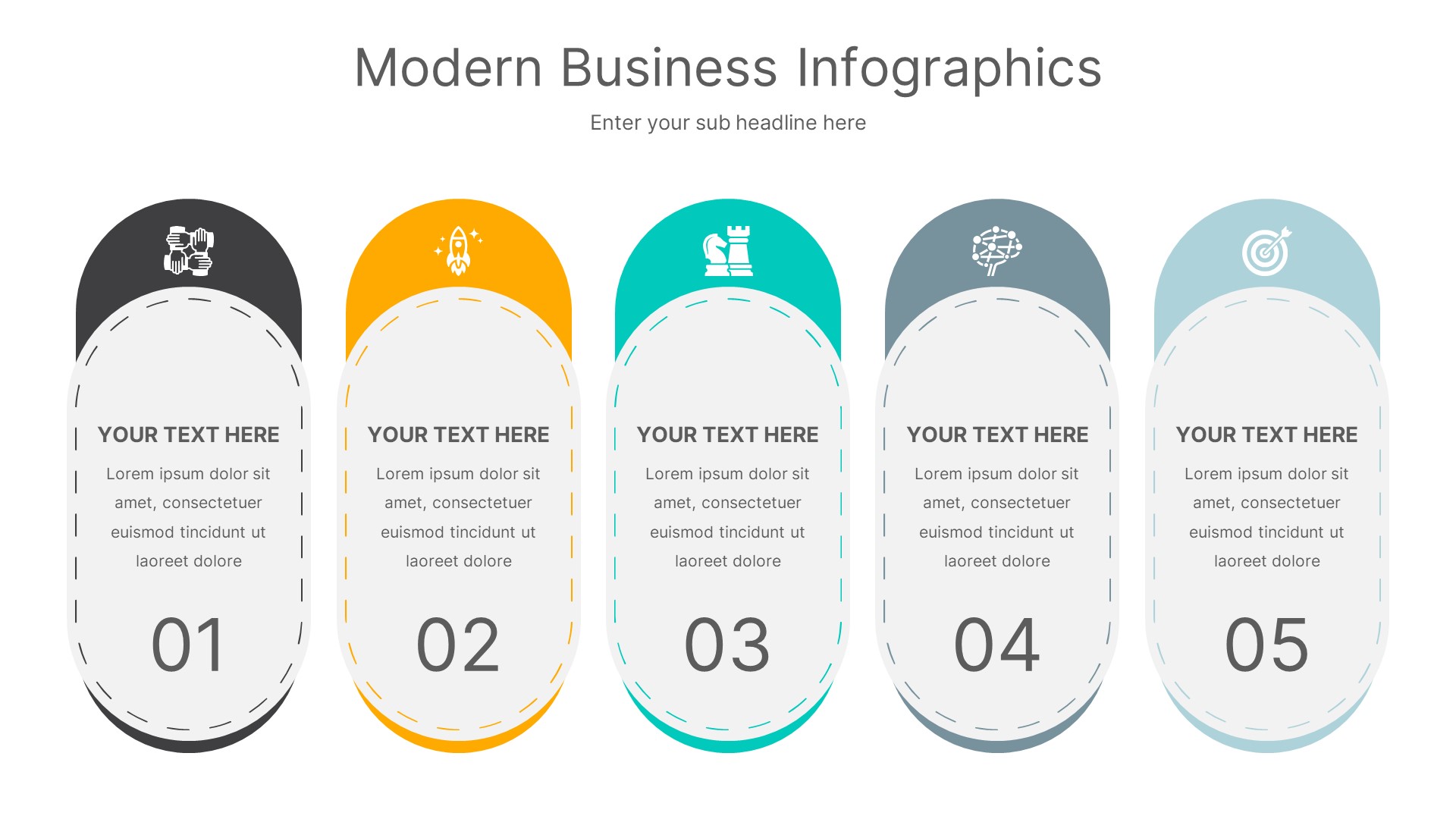 Modern Business Infographics

Enter your sub headline here

YOUR TEXT HERE

Lorem ipsum dolor sit amet, consectetuer euismod tincidunt ut laoreet dolore

01

YOUR TEXT HERE

Lorem ipsum dolor sit amet, consectetuer euismod tincidunt ut laoreet dolore

02

YOUR TEXT HERE

Lorem ipsum dolor sit amet, consectetuer euismod tincidunt ut laoreet dolore

03

YOUR TEXT HERE

Lorem ipsum dolor sit amet, consectetuer euismod tincidunt ut laoreet dolore

04

YOUR TEXT HERE

Lorem ipsum dolor sit amet, consectetuer euismod tincidunt ut laoreet dolore

05