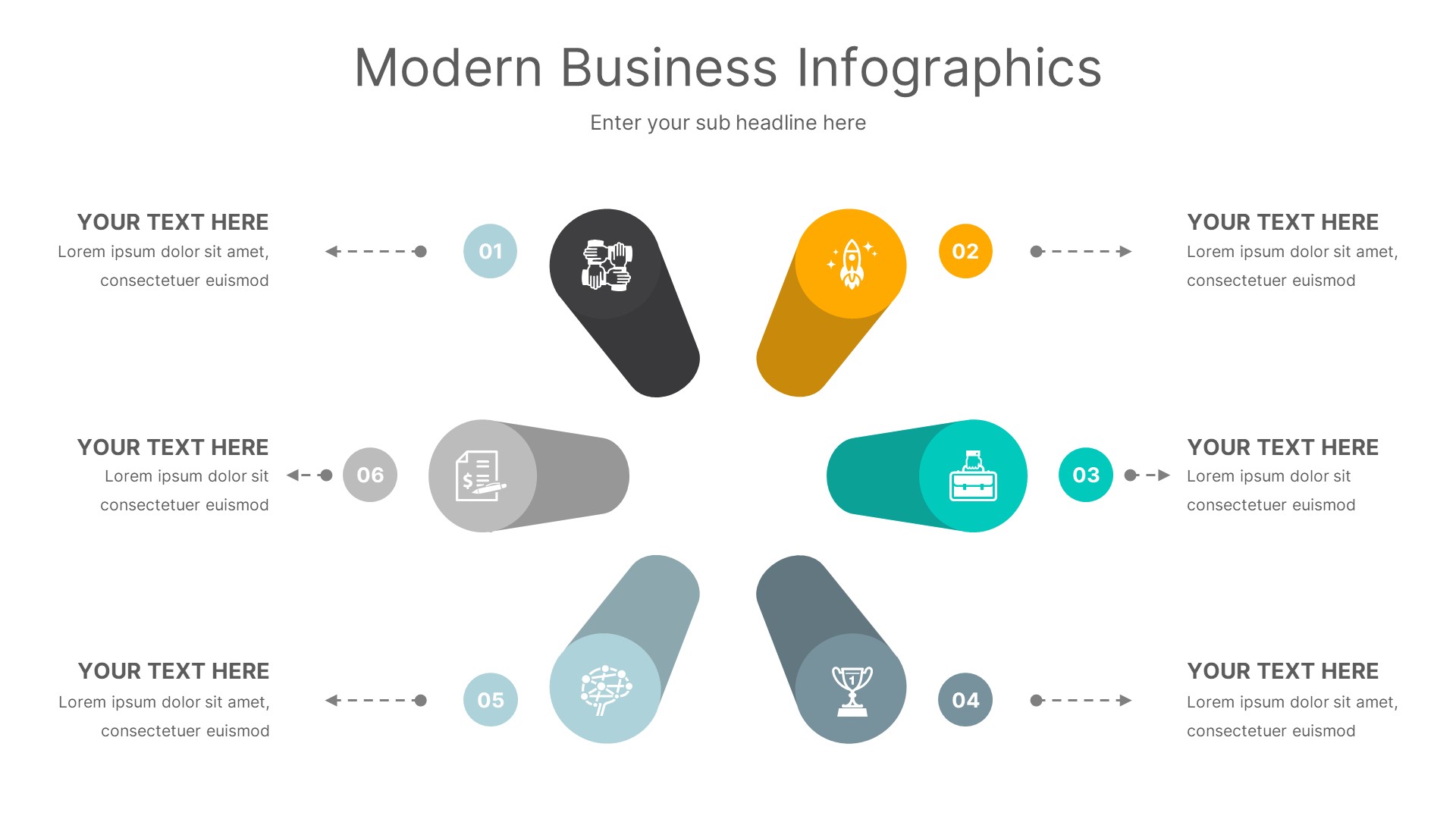 Modern Business Infographics

Enter your sub headline here

YOUR TEXT HERE
Lorem ipsum dolor sit amet, consectetuer euismod

01

02

YOUR TEXT HERE
Lorem ipsum dolor sit amet, consectetuer euismod

YOUR TEXT HERE
Lorem ipsum dolor sit consectetuer euismod

06

03

YOUR TEXT HERE
Lorem ipsum dolor sit consectetuer euismod

YOUR TEXT HERE
Lorem ipsum dolor sit amet, consectetuer euismod

05

04

YOUR TEXT HERE
Lorem ipsum dolor sit amet, consectetuer euismod