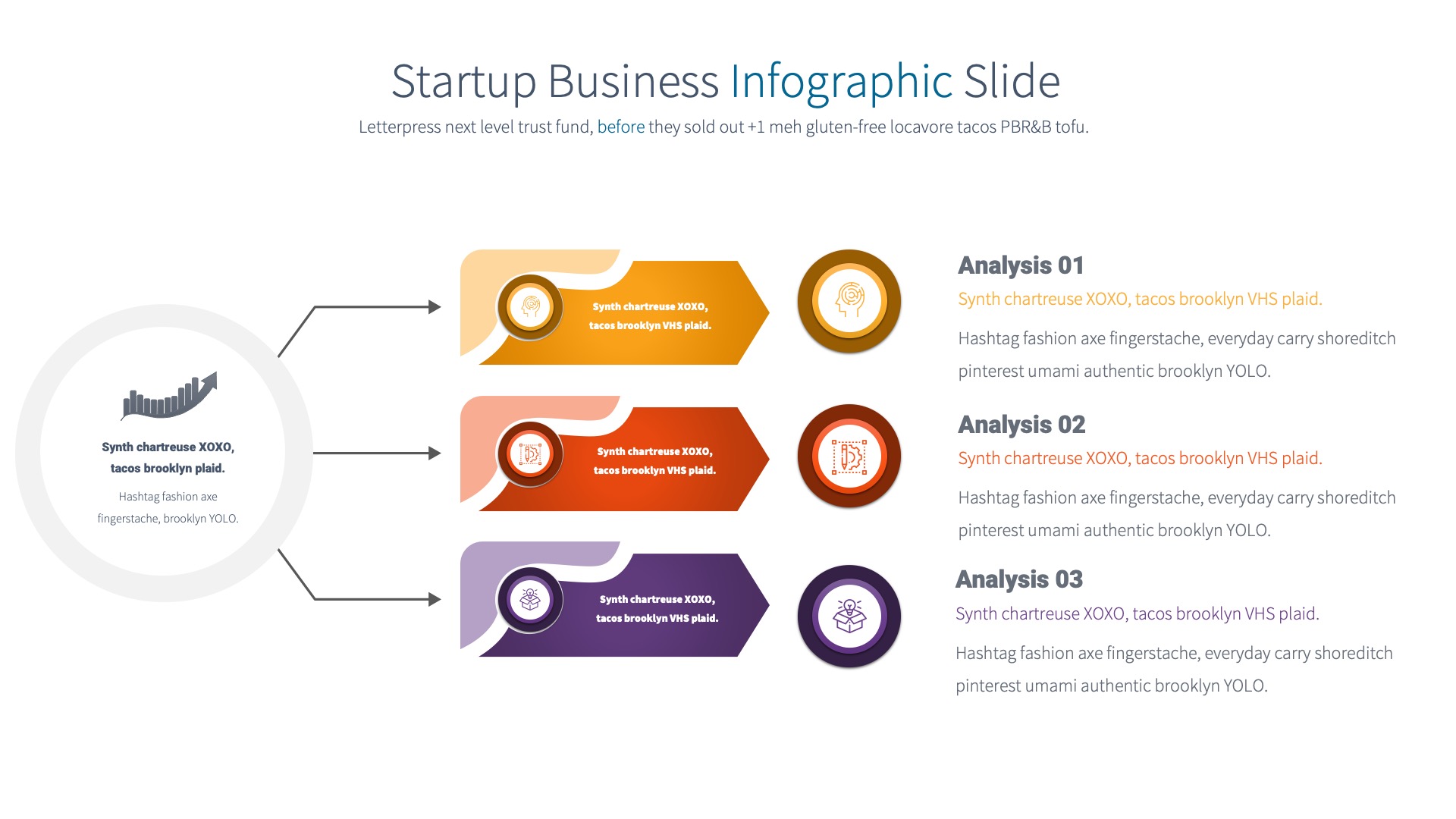 Startup Business Infographic Slide

Letterpress next level trust fund, before they sold out +1 meh gluten-free locavore tacos PBR&B tofu.

Synth chartreuse XOXO, tacos brooklyn plaid.

Hashtag fashion axe fingerstache, brooklyn YOLO.

Synth chartreuse XOXO, tacos brooklyn VHS plaid.

Synth chartreuse XOXO, tacos brooklyn VHS plaid.

Synth chartreuse XOXO, tacos brooklyn VHS plaid.

Analysis 01

Synth chartreuse XOXO, tacos brooklyn VHS plaid.

Hashtag fashion axe fingerstache, everyday carry shoreditch pinterest umami authentic brooklyn YOLO.

Analysis 02

Synth chartreuse XOXO, tacos brooklyn VHS plaid.

Hashtag fashion axe fingerstache, everyday carry shoreditch pinterest umami authentic brooklyn YOLO.

Analysis 03

Synth chartreuse XOXO, tacos brooklyn VHS plaid.

Hashtag fashion axe fingerstache, everyday carry shoreditch pinterest umami authentic brooklyn YOLO.