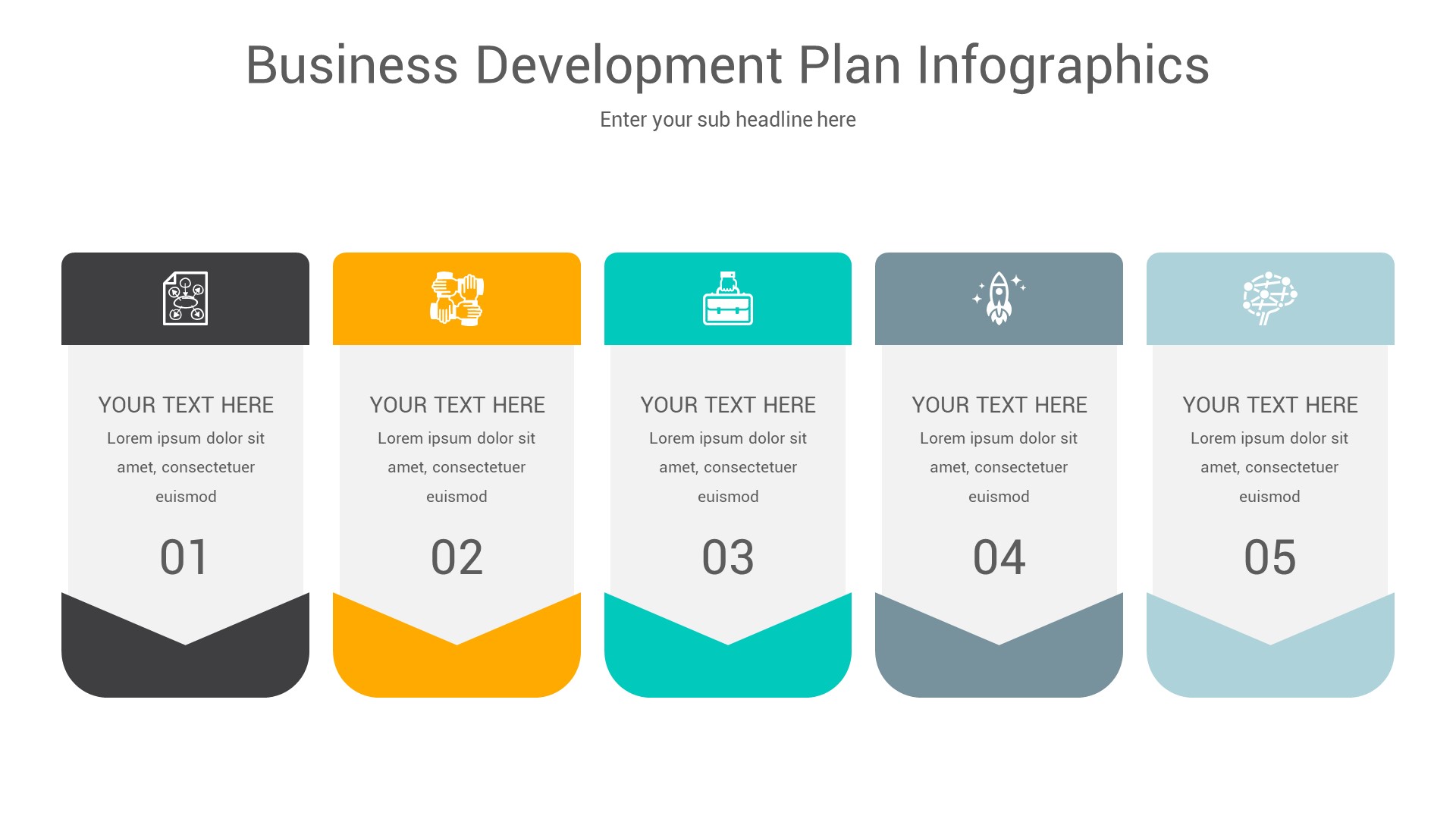 Business Development Plan Infographics

Enter your sub headline here

YOUR TEXT HERE

Lorem ipsum dolor sit amet, consectetuer euismod

01

YOUR TEXT HERE

Lorem ipsum dolor sit amet, consectetuer euismod

02

YOUR TEXT HERE

Lorem ipsum dolor sit amet, consectetuer euismod

03

YOUR TEXT HERE

Lorem ipsum dolor sit amet, consectetuer euismod

04

YOUR TEXT HERE

Lorem ipsum dolor sit amet, consectetuer euismod

05