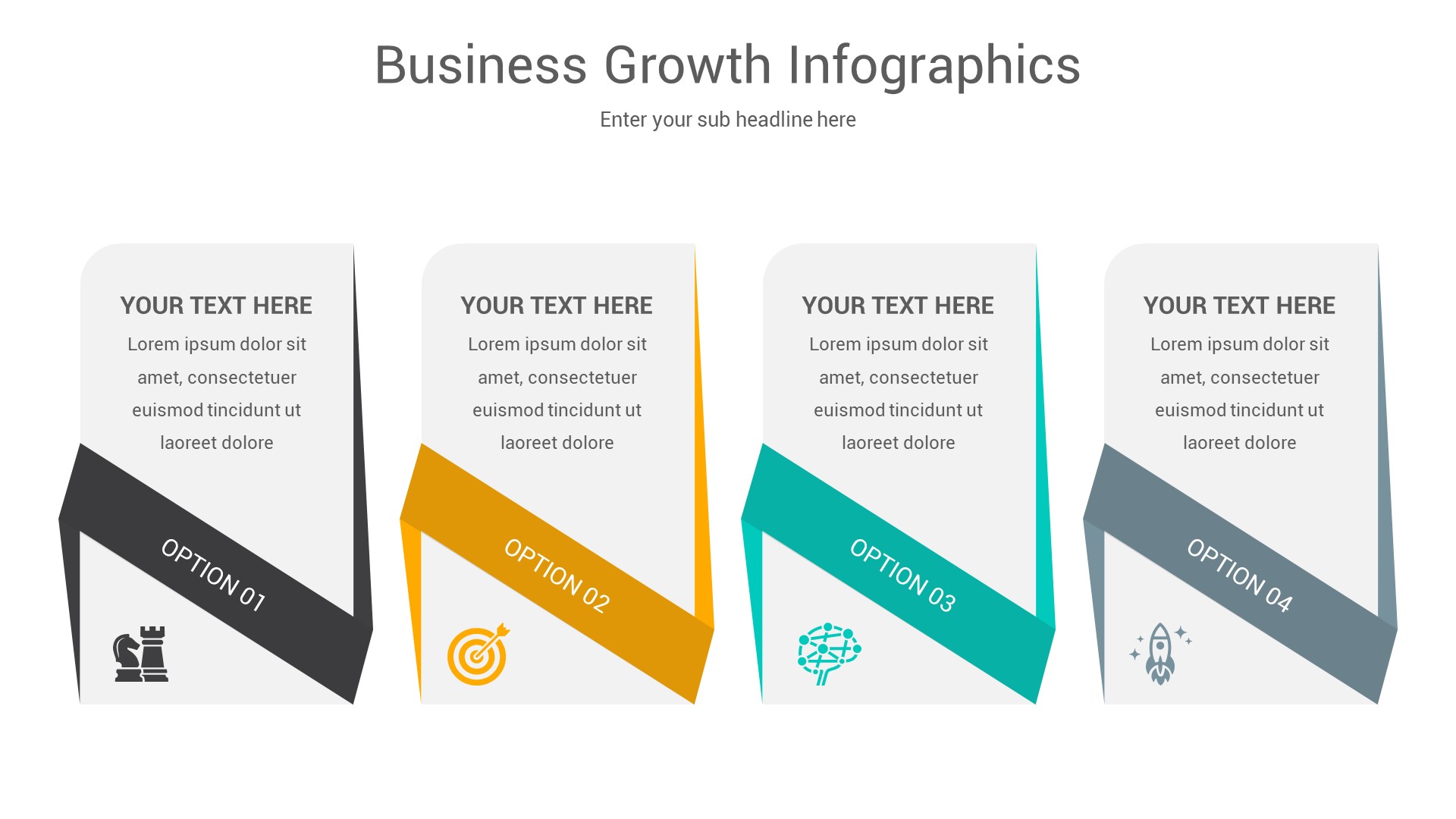 Business Growth Infographics

Enter your sub headline here

YOUR TEXT HERE

Lorem ipsum dolor sit amet, consectetuer euismod tincidunt ut laoreet dolore

OPTION 01

YOUR TEXT HERE

Lorem ipsum dolor sit amet, consectetuer euismod tincidunt ut laoreet dolore

OPTION 02

YOUR TEXT HERE

Lorem ipsum dolor sit amet, consectetuer euismod tincidunt ut laoreet dolore

OPTION 03

YOUR TEXT HERE

Lorem ipsum dolor sit amet, consectetuer euismod tincidunt ut laoreet dolore

OPTION 04