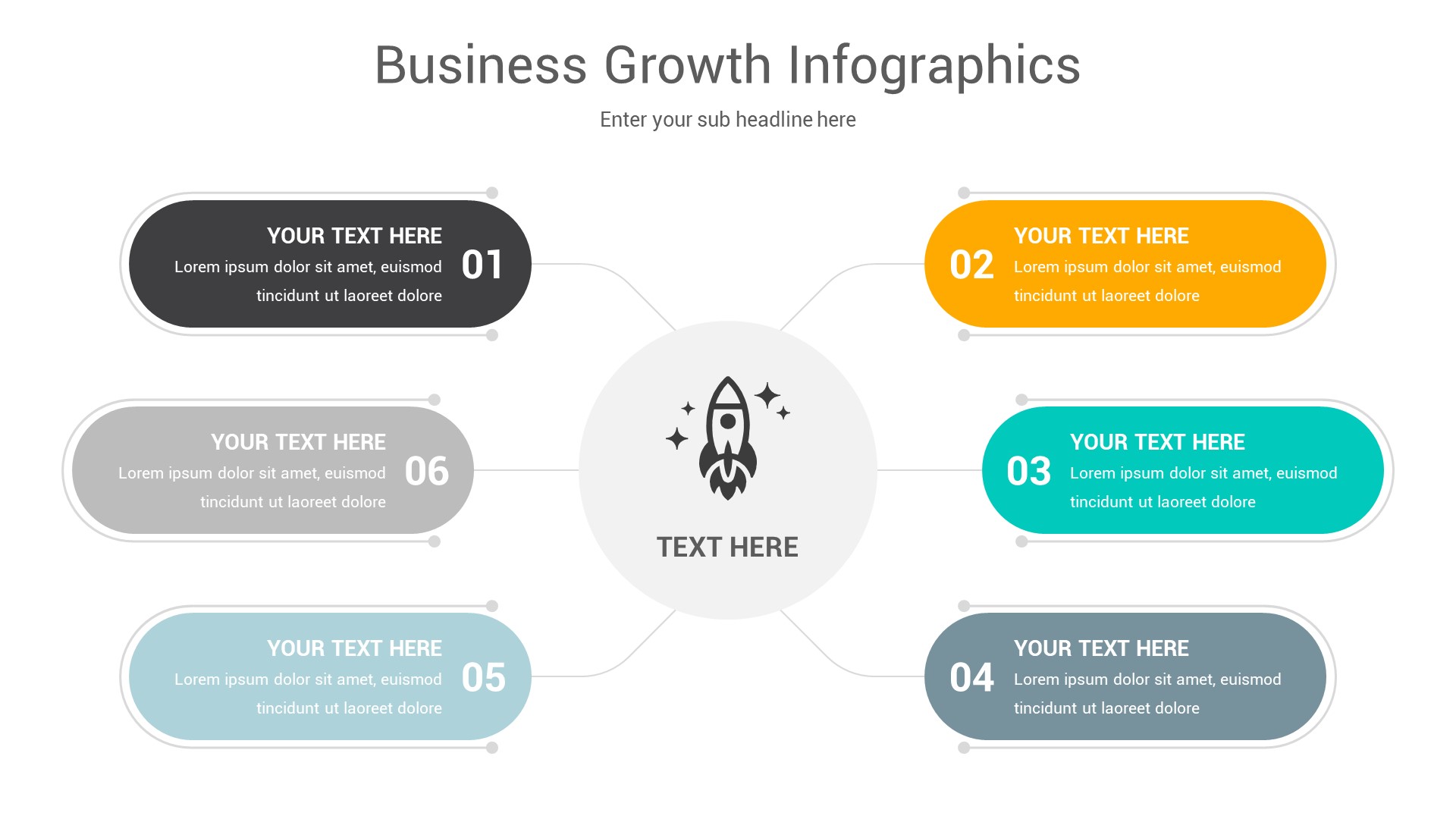 Business Growth Infographics

Enter your sub headline here

YOUR TEXT HERE
Lorem ipsum dolor sit amet, euismod tincidunt ut laoreet dolore
01

02
YOUR TEXT HERE
Lorem ipsum dolor sit amet, euismod tincidunt ut laoreet dolore

YOUR TEXT HERE
Lorem ipsum dolor sit amet, euismod tincidunt ut laoreet dolore
06

TEXT HERE

03
YOUR TEXT HERE
Lorem ipsum dolor sit amet, euismod tincidunt ut laoreet dolore

YOUR TEXT HERE
Lorem ipsum dolor sit amet, euismod tincidunt ut laoreet dolore
05

04
YOUR TEXT HERE
Lorem ipsum dolor sit amet, euismod tincidunt ut laoreet dolore