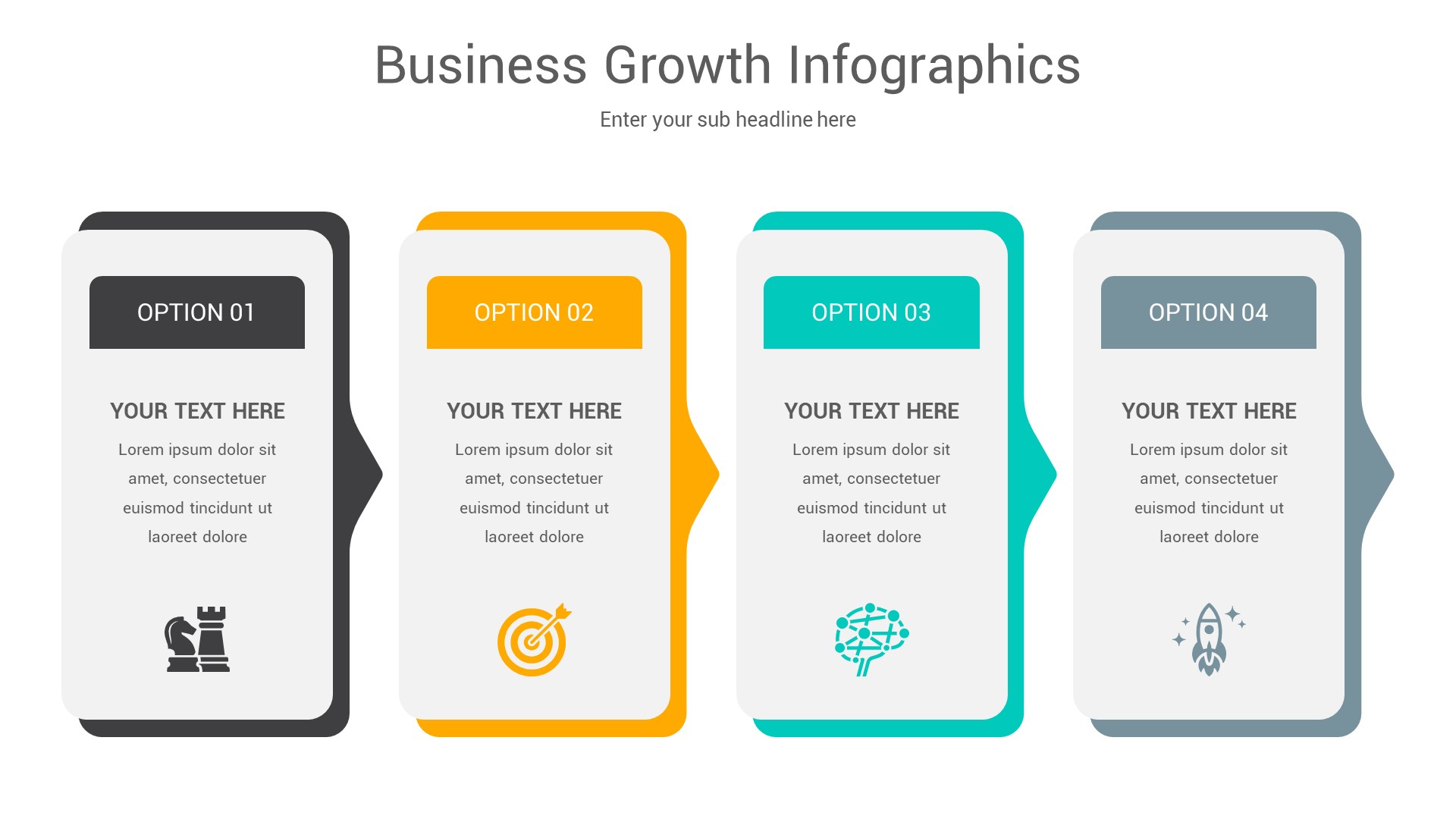 Business Growth Infographics

Enter your sub headline here

OPTION 01

YOUR TEXT HERE

Lorem ipsum dolor sit amet, consectetuer euismod tincidunt ut laoreet dolore

OPTION 02

YOUR TEXT HERE

Lorem ipsum dolor sit amet, consectetuer euismod tincidunt ut laoreet dolore

OPTION 03

YOUR TEXT HERE

Lorem ipsum dolor sit amet, consectetuer euismod tincidunt ut laoreet dolore

OPTION 04

YOUR TEXT HERE

Lorem ipsum dolor sit amet, consectetuer euismod tincidunt ut laoreet dolore