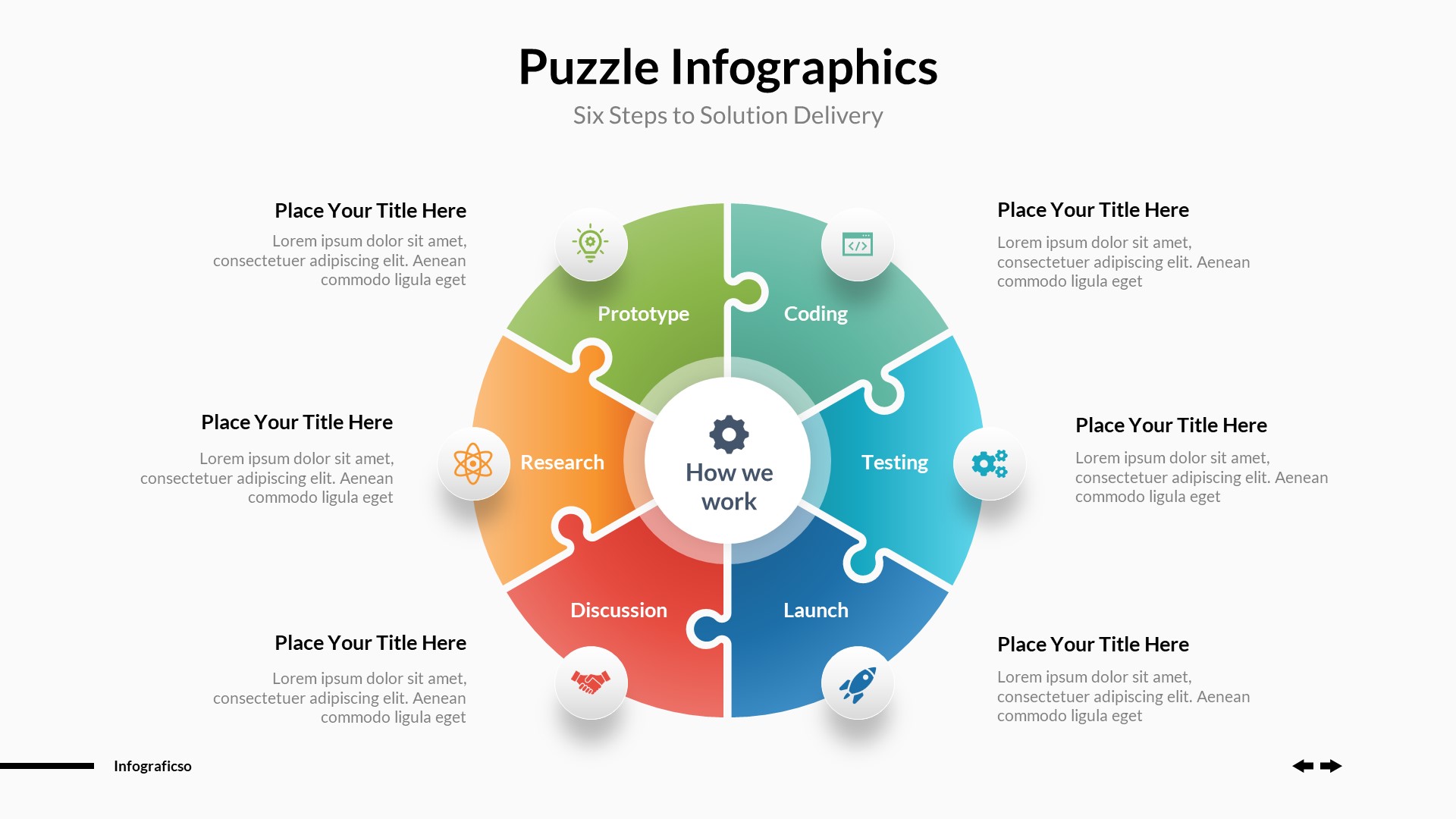 Puzzle Infographics

Six Steps to Solution Delivery

Place Your Title Here

Lorem ipsum dolor sit amet, consectetuer adipiscing elit. Aenean commodo ligula eget

Place Your Title Here

Lorem ipsum dolor sit amet, consectetuer adipiscing elit. Aenean commodo ligula eget

Place Your Title Here

Lorem ipsum dolor sit amet, consectetuer adipiscing elit. Aenean commodo ligula eget

Prototype

Coding

Research

How we work

Testing

Discussion

Launch

Place Your Title Here

Lorem ipsum dolor sit amet, consectetuer adipiscing elit. Aenean commodo ligula eget

Place Your Title Here

Lorem ipsum dolor sit amet, consectetuer adipiscing elit. Aenean commodo ligula eget

Place Your Title Here

Lorem ipsum dolor sit amet, consectetuer adipiscing elit. Aenean commodo ligula eget

Infograficso