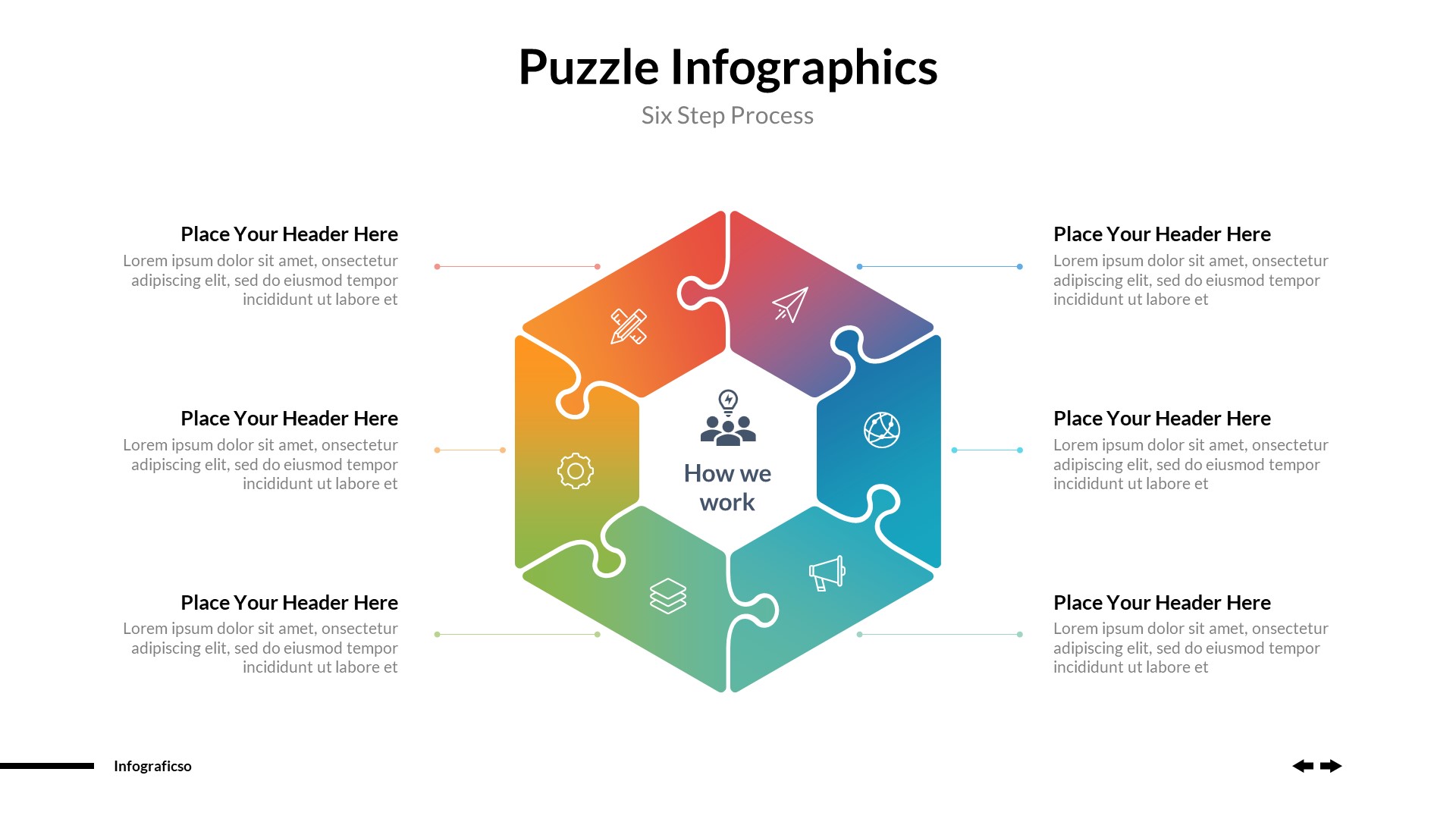 Puzzle Infographics

Six Step Process

Place Your Header Here
Lorem ipsum dolor sit amet, onsectetur adipiscing elit, sed do eiusmod tempor incididunt ut labore et

Place Your Header Here
Lorem ipsum dolor sit amet, onsectetur adipiscing elit, sed do eiusmod tempor incididunt ut labore et

Place Your Header Here
Lorem ipsum dolor sit amet, onsectetur adipiscing elit, sed do eiusmod tempor incididunt ut labore et

How we work

Place Your Header Here
Lorem ipsum dolor sit amet, onsectetur adipiscing elit, sed do eiusmod tempor incididunt ut labore et

Place Your Header Here
Lorem ipsum dolor sit amet, onsectetur adipiscing elit, sed do eiusmod tempor incididunt ut labore et

Place Your Header Here
Lorem ipsum dolor sit amet, onsectetur adipiscing elit, sed do eiusmod tempor incididunt ut labore et

Infograficso