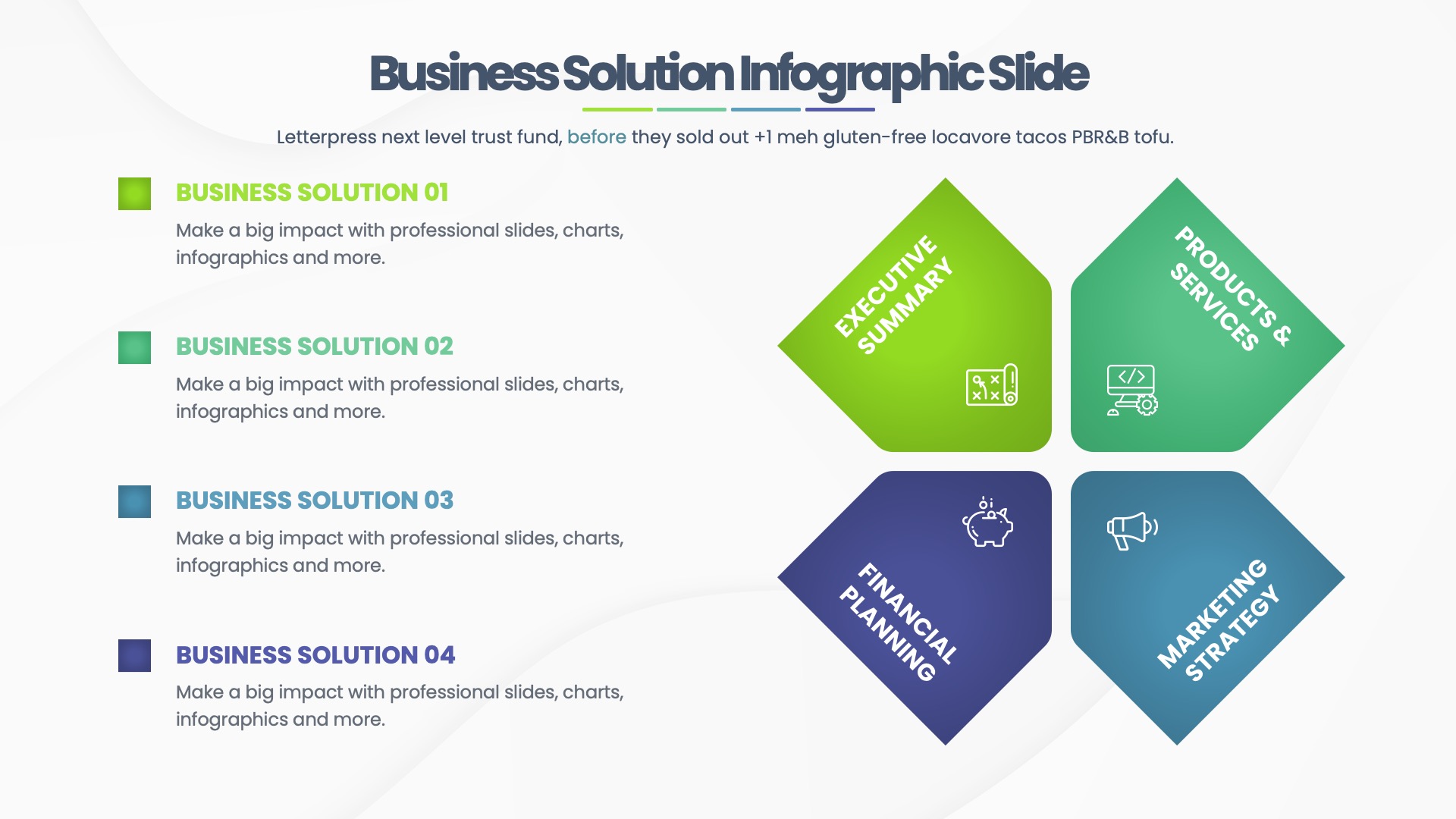 Business Solution Infographic Slide

Letterpress next level trust fund, before they sold out +1 meh gluten-free locavore tacos PBR&B tofu.

BUSINESS SOLUTION 01

Make a big impact with professional slides, charts, infographics and more.

BUSINESS SOLUTION 02

Make a big impact with professional slides, charts, infographics and more.

BUSINESS SOLUTION 03

Make a big impact with professional slides, charts, infographics and more.

BUSINESS SOLUTION 04

Make a big impact with professional slides, charts, infographics and more.

EXECUTIVE SUMMARY

PRODUCTS & SERVICES

FINANCIAL PLANNING

MARKETING STRATEGY