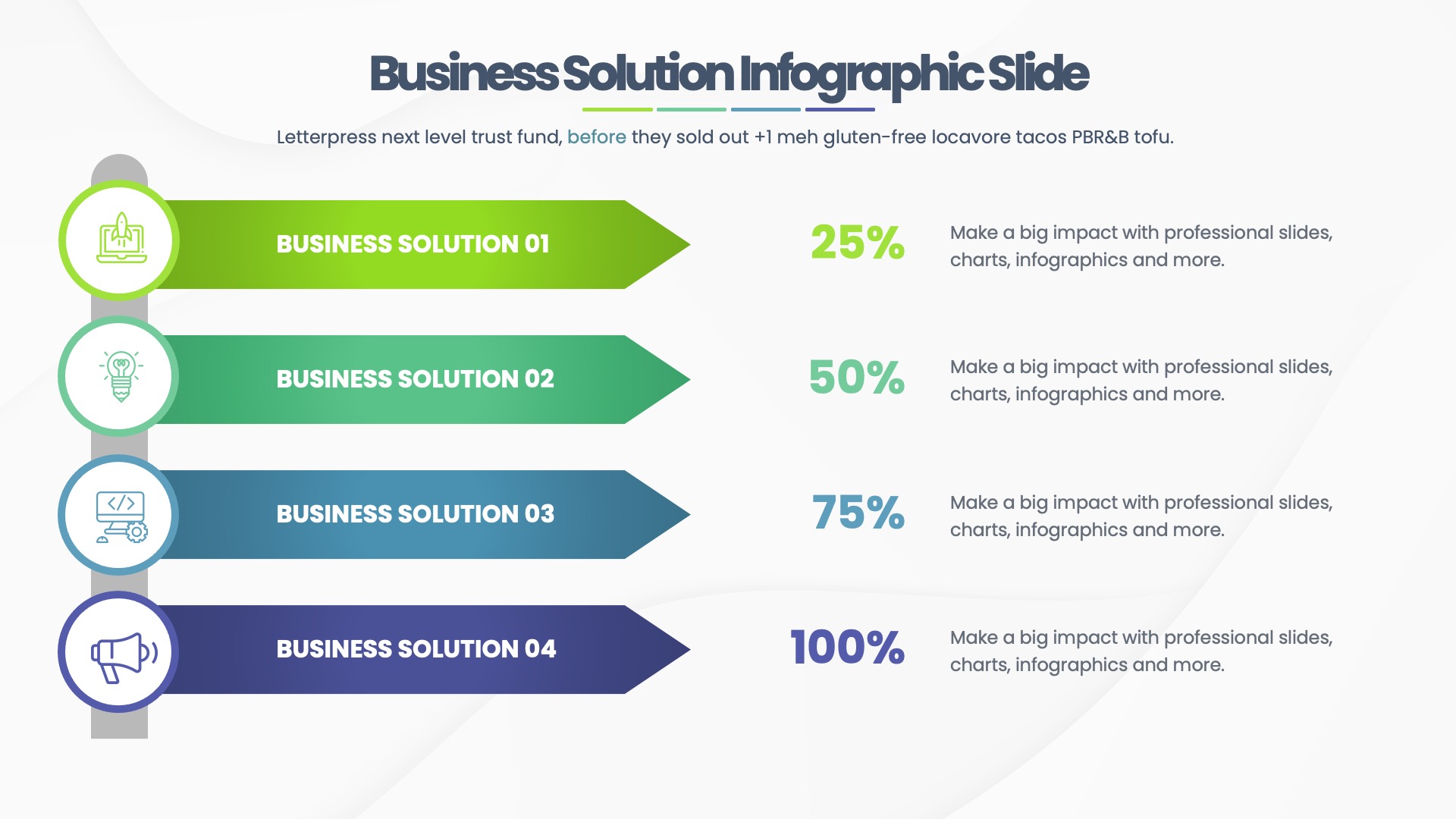 Business Solution Infographic Slide

Letterpress next level trust fund, before they sold out +1 meh gluten-free locavore tacos PBR&B tofu.

BUSINESS SOLUTION 01

25%

Make a big impact with professional slides, charts, infographics and more.

BUSINESS SOLUTION 02

50%

Make a big impact with professional slides, charts, infographics and more.

BUSINESS SOLUTION 03

75%

Make a big impact with professional slides, charts, infographics and more.

BUSINESS SOLUTION 04

100%

Make a big impact with professional slides, charts, infographics and more.