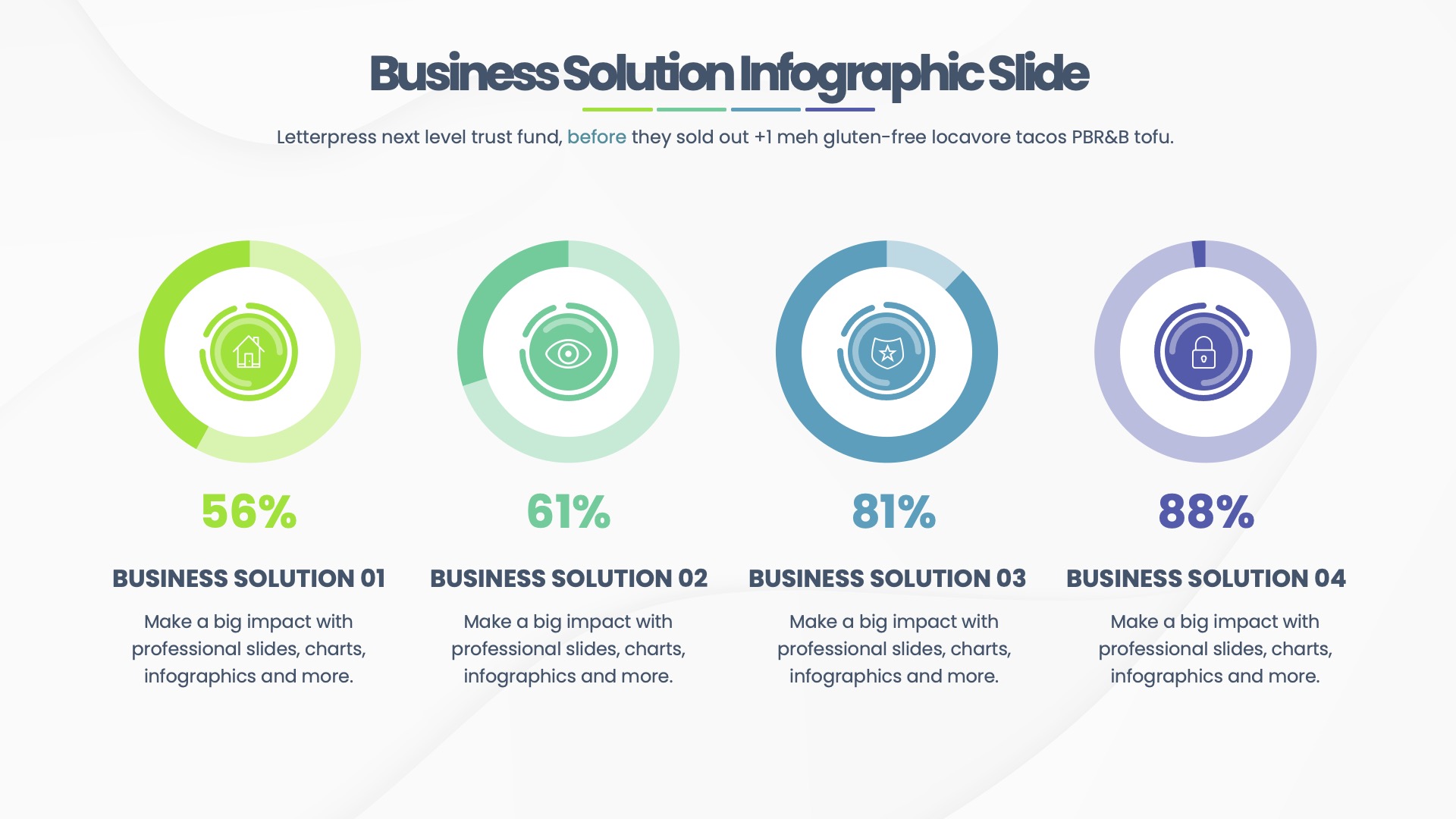 Business Solution Infographic Slide

Letterpress next level trust fund, before they sold out +1 meh gluten-free locavore tacos PBR&B tofu.

56%

BUSINESS SOLUTION 01

Make a big impact with professional slides, charts, infographics and more.

61%

BUSINESS SOLUTION 02

Make a big impact with professional slides, charts, infographics and more.

81%

BUSINESS SOLUTION 03

Make a big impact with professional slides, charts, infographics and more.

88%

BUSINESS SOLUTION 04

Make a big impact with professional slides, charts, infographics and more.