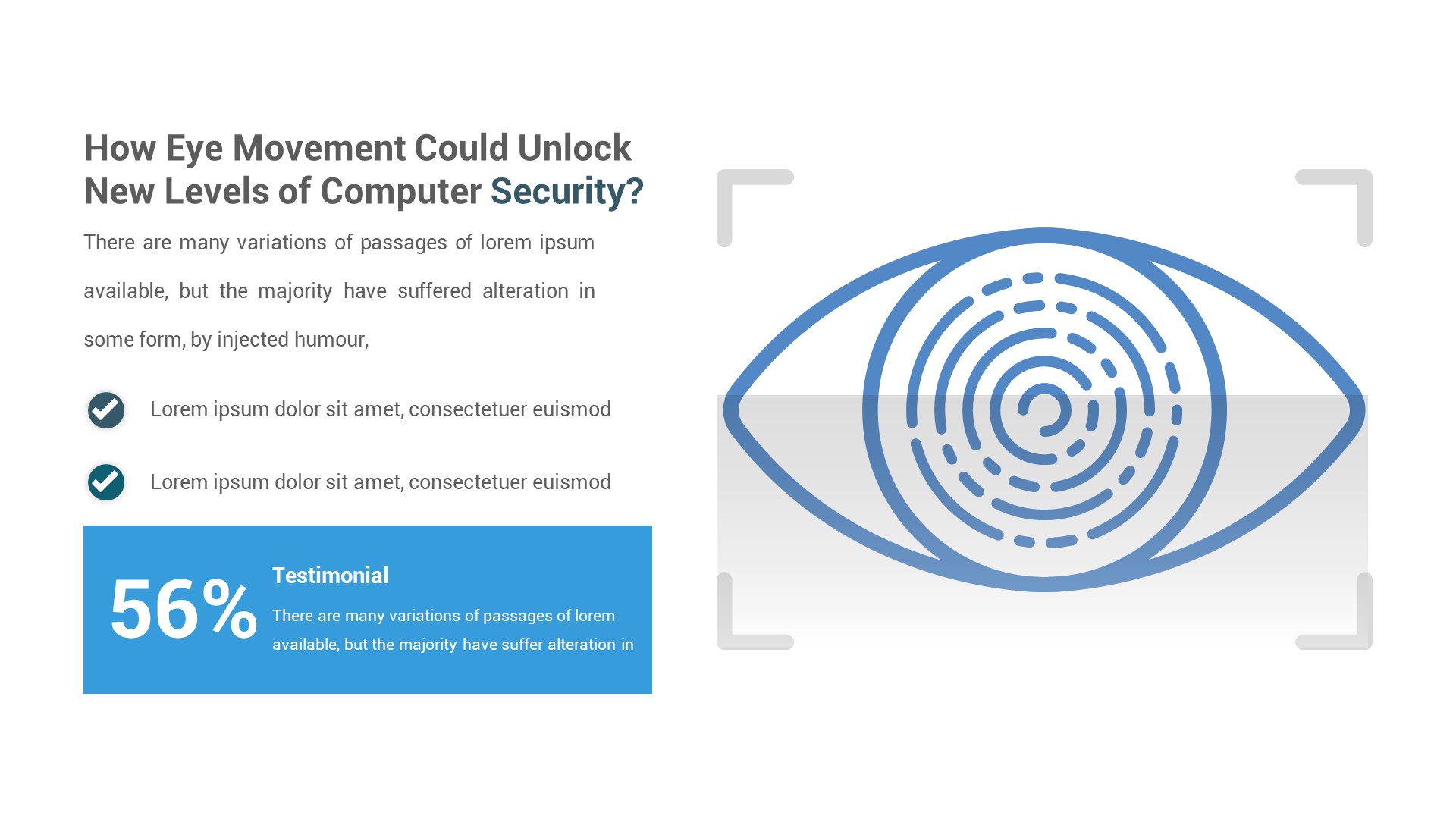 How Eye Movement Could Unlock New Levels of Computer Security?

There are many variations of passages of lorem ipsum available, but the majority have suffered alteration in some form, by injected humour,

Lorem ipsum dolor sit amet, consectetuer euismod

Lorem ipsum dolor sit amet, consectetuer euismod

56%

Testimonial

There are many variations of passages of lorem available, but the majority have suffer alteration in