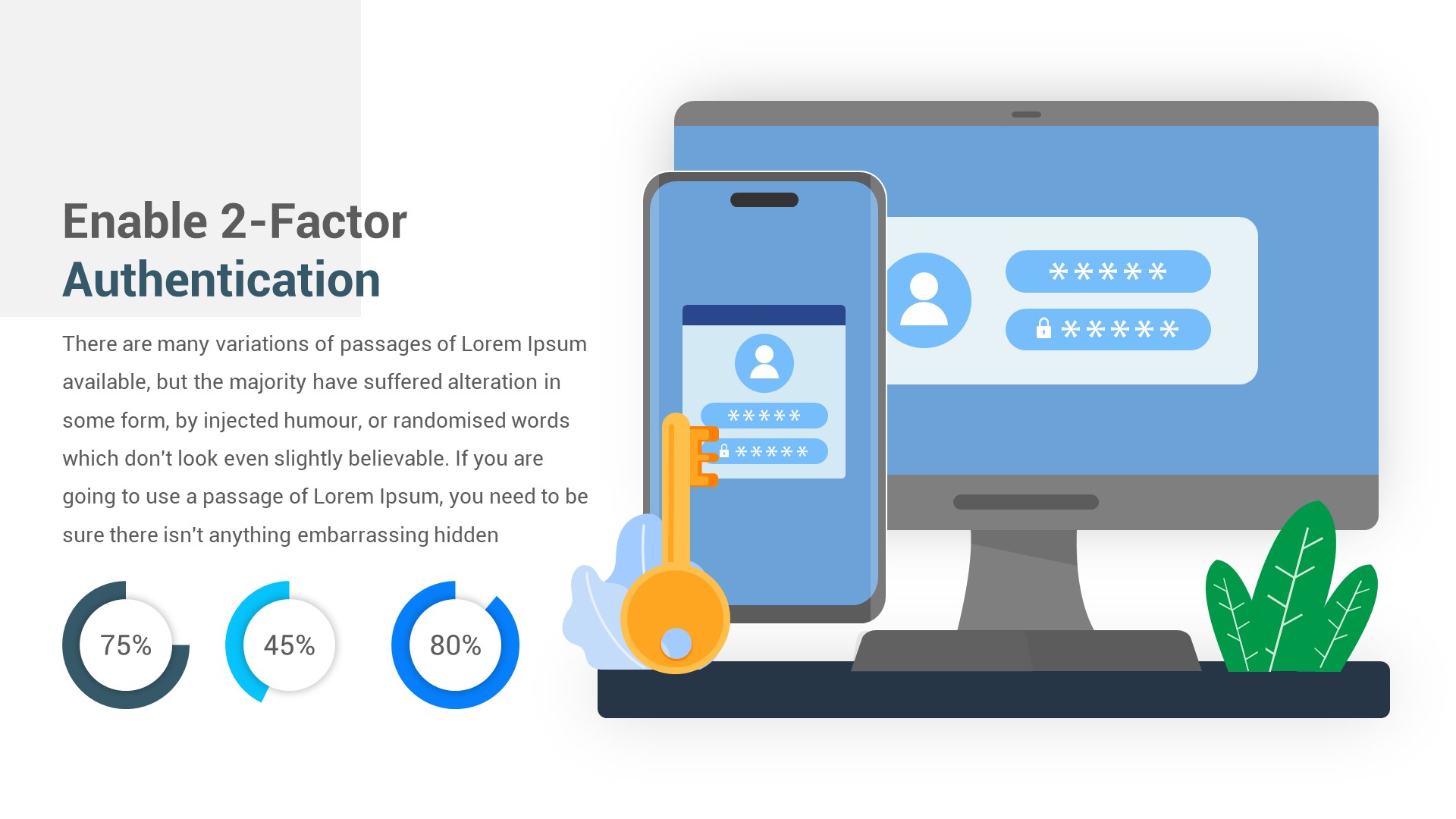 Enable 2-Factor
Authentication

There are many variations of passages of Lorem Ipsum available, but the majority have suffered alteration in some form, by injected humour, or randomised words which don't look even slightly believable. If you are going to use a passage of Lorem Ipsum, you need to be sure there isn't anything embarrassing hidden

75%

45%

80%

*****

*****

*****

*****