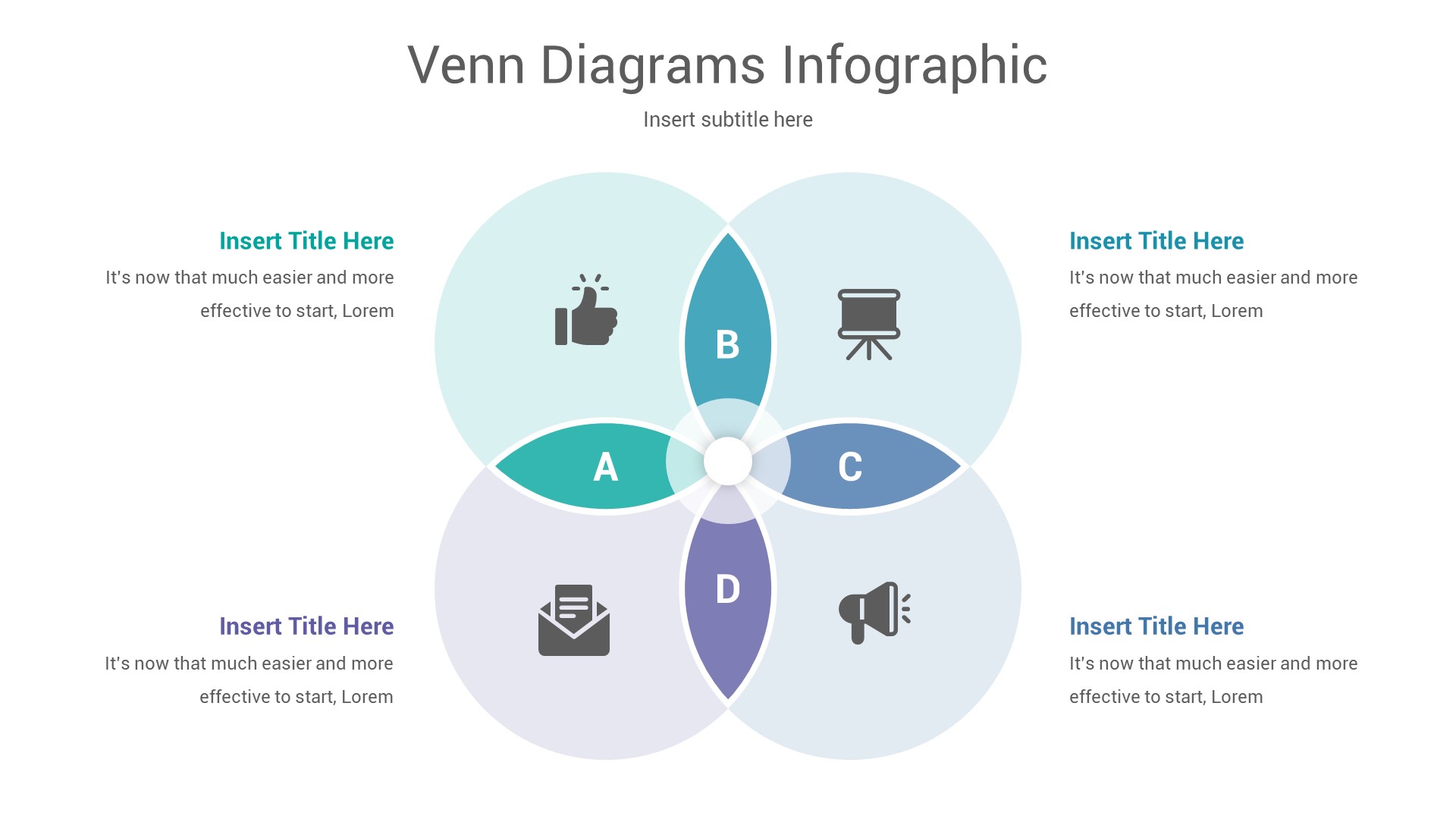 Venn Diagrams Infographic

Insert subtitle here

Insert Title Here

It's now that much easier and more effective to start, Lorem

Insert Title Here

It's now that much easier and more effective to start, Lorem

B

A

C

D

Insert Title Here

It's now that much easier and more effective to start, Lorem

Insert Title Here

It's now that much easier and more effective to start, Lorem