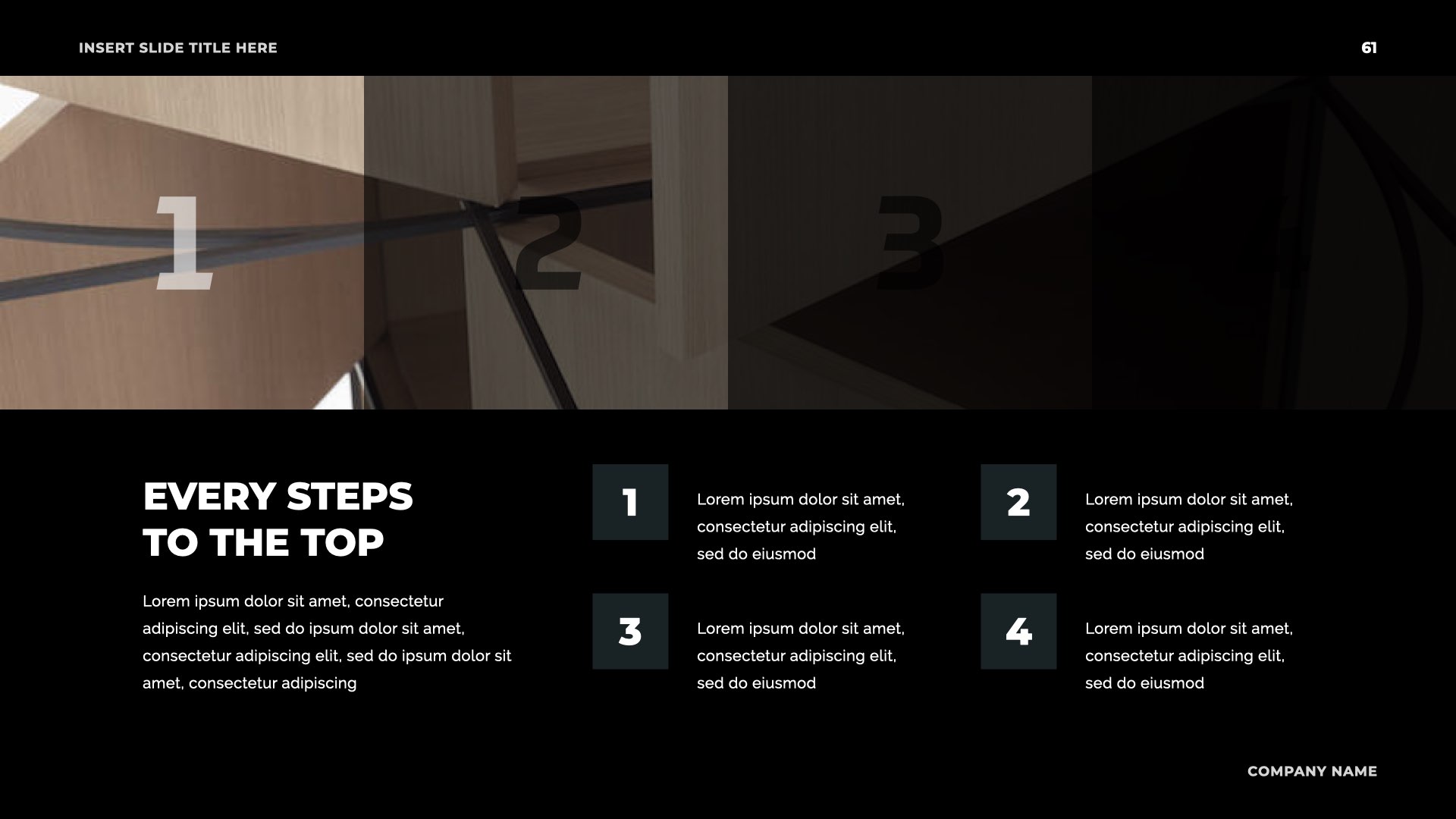 INSERT SLIDE TITLE HERE

61

1

2

3

EVERY STEPS TO THE TOP

Lorem ipsum dolor sit amet, consectetur adipiscing elit, sed do ipsum dolor sit amet, consectetur adipiscing elit, sed do ipsum dolor sit amet, consectetur adipiscing

1

Lorem ipsum dolor sit amet, consectetur adipiscing elit, sed do eiusmod

2

Lorem ipsum dolor sit amet, consectetur adipiscing elit, sed do eiusmod

3

Lorem ipsum dolor sit amet, consectetur adipiscing elit, sed do eiusmod

4

Lorem ipsum dolor sit amet, consectetur adipiscing elit, sed do eiusmod

COMPANY NAME