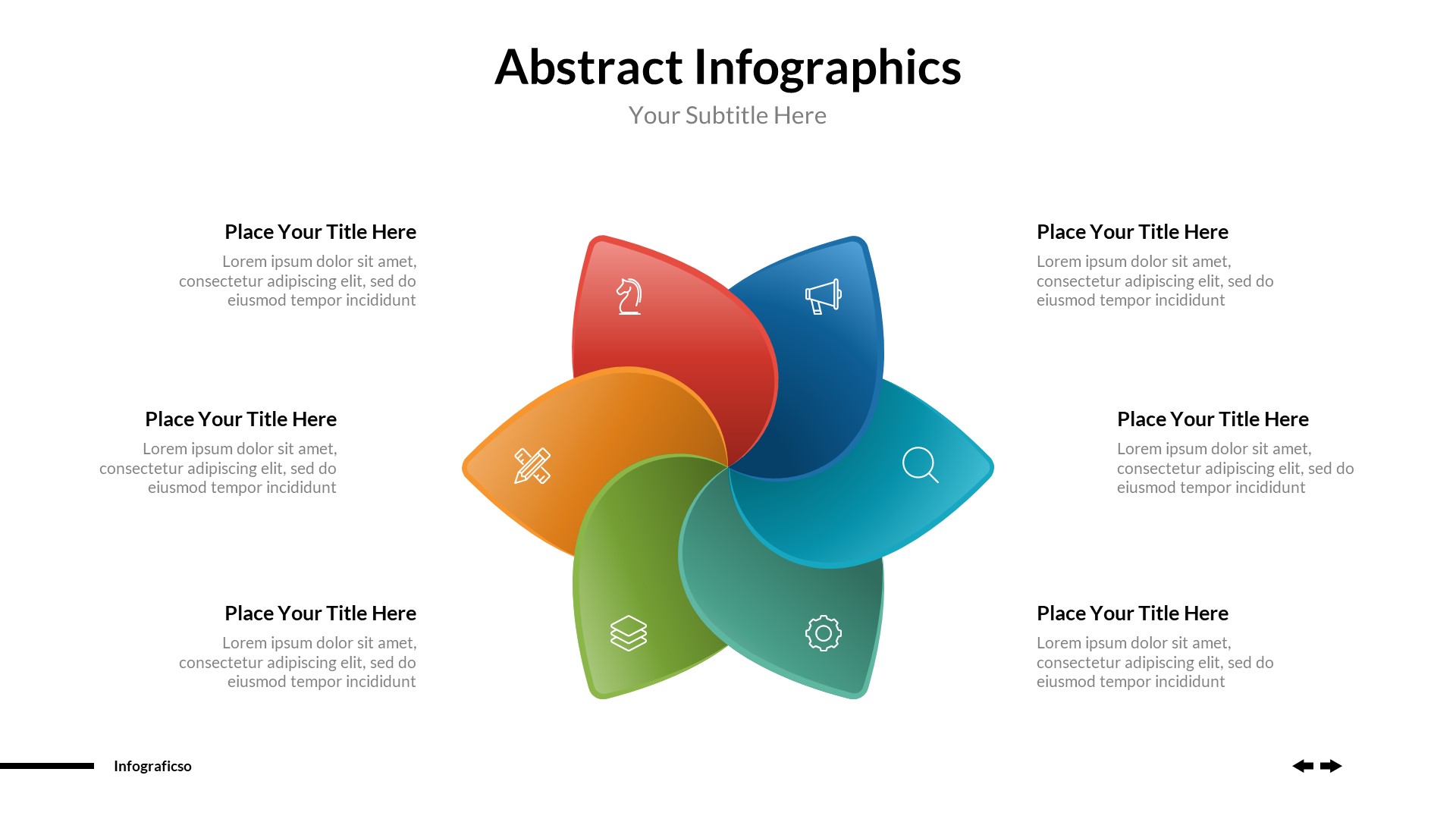 Abstract Infographics
Your Subtitle Here

Place Your Title Here
Lorem ipsum dolor sit amet, consectetur adipiscing elit, sed do eiusmod tempor incididunt

Place Your Title Here
Lorem ipsum dolor sit amet, consectetur adipiscing elit, sed do eiusmod tempor incididunt

Place Your Title Here
Lorem ipsum dolor sit amet, consectetur adipiscing elit, sed do eiusmod tempor incididunt

Place Your Title Here
Lorem ipsum dolor sit amet, consectetur adipiscing elit, sed do eiusmod tempor incididunt

Place Your Title Here
Lorem ipsum dolor sit amet, consectetur adipiscing elit, sed do eiusmod tempor incididunt

Place Your Title Here
Lorem ipsum dolor sit amet, consectetur adipiscing elit, sed do eiusmod tempor incididunt

Infograficso