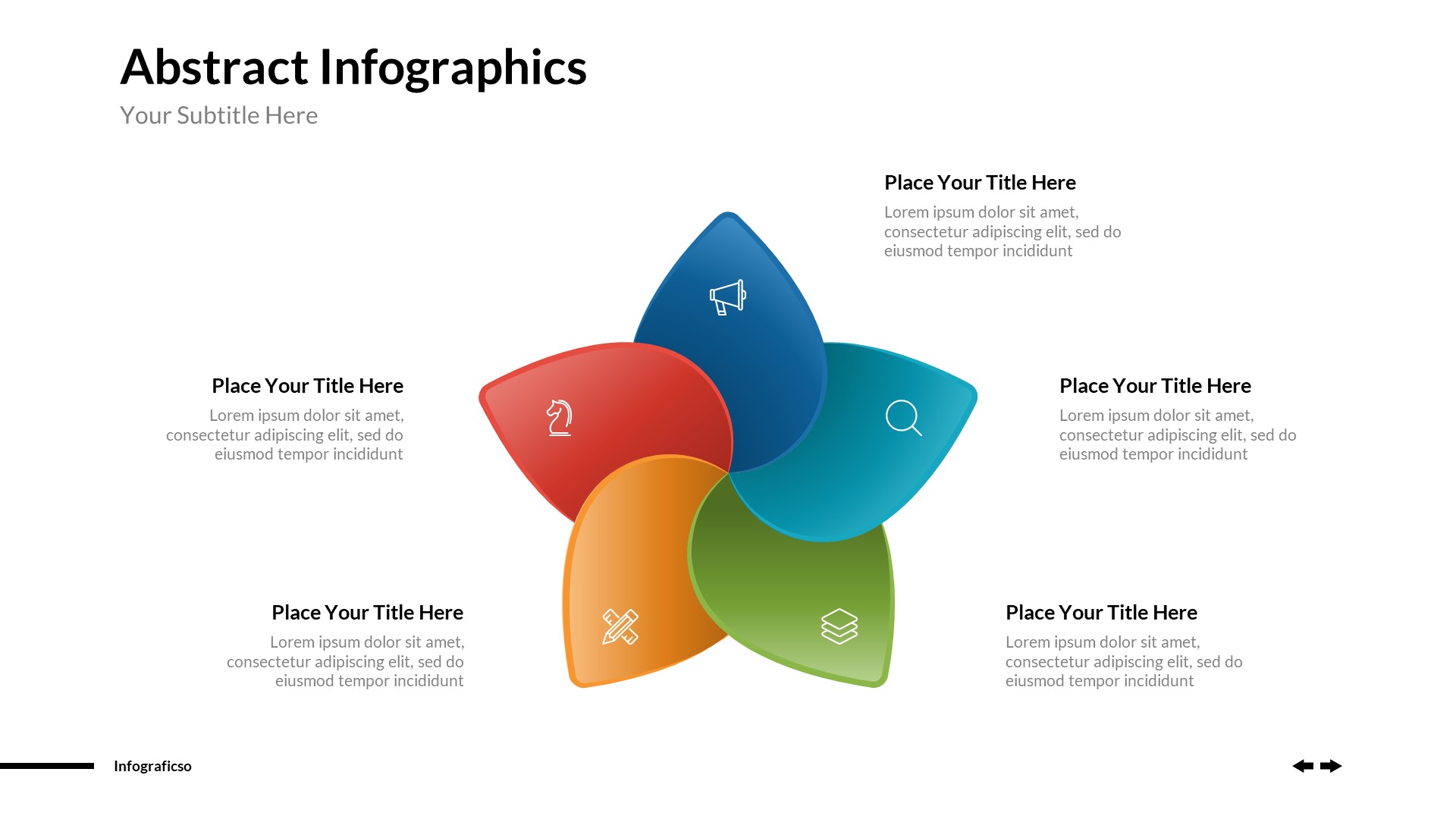 Abstract Infographics

Your Subtitle Here

Place Your Title Here

Lorem ipsum dolor sit amet, consectetur adipiscing elit, sed do eiusmod tempor incididunt

Place Your Title Here

Lorem ipsum dolor sit amet, consectetur adipiscing elit, sed do eiusmod tempor incididunt

Place Your Title Here

Lorem ipsum dolor sit amet, consectetur adipiscing elit, sed do eiusmod tempor incididunt

Place Your Title Here

Lorem ipsum dolor sit amet, consectetur adipiscing elit, sed do eiusmod tempor incididunt

Place Your Title Here

Lorem ipsum dolor sit amet, consectetur adipiscing elit, sed do eiusmod tempor incididunt

Infograficso