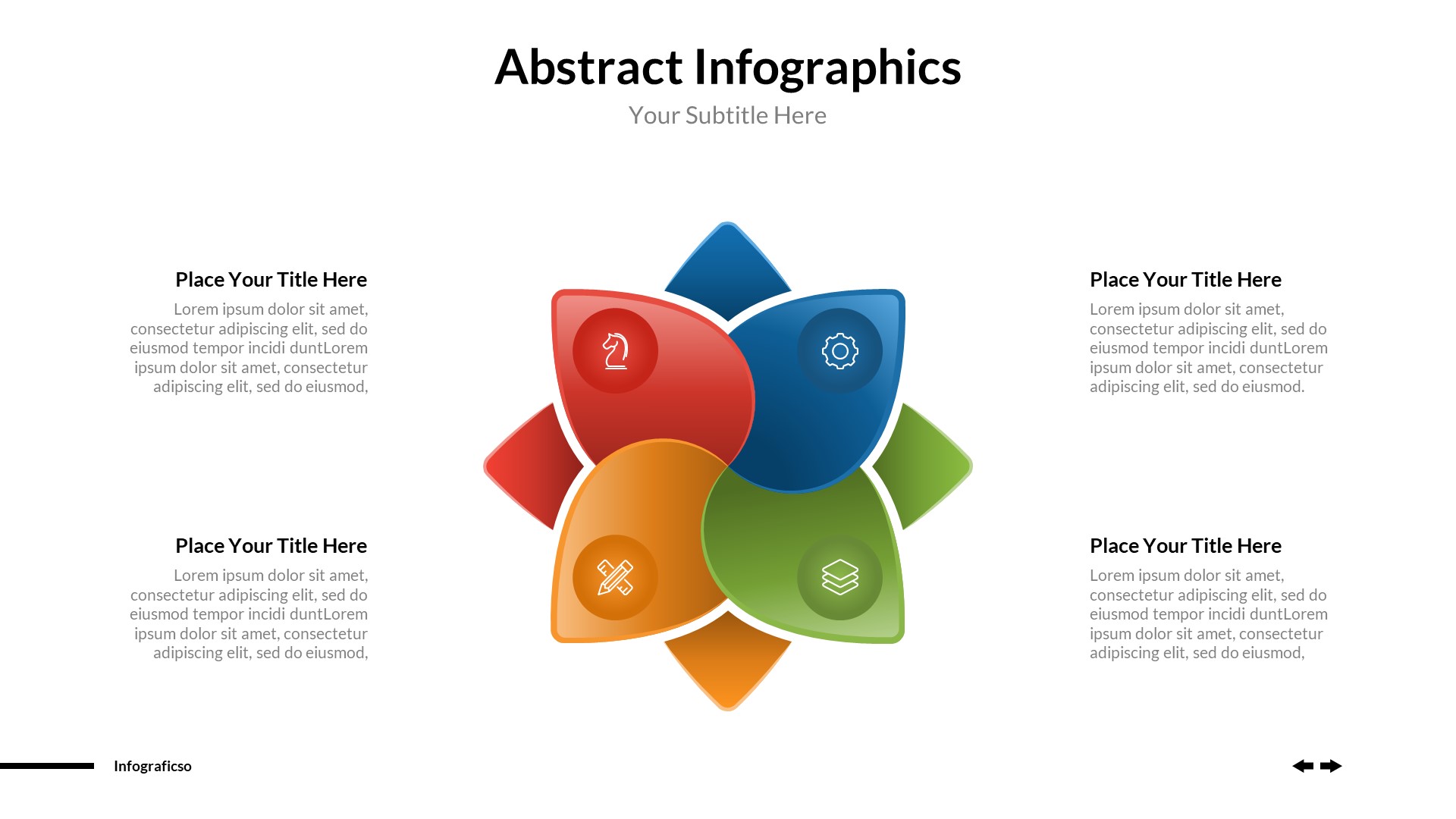 Abstract Infographics

Your Subtitle Here

Place Your Title Here

Lorem ipsum dolor sit amet, consectetur adipiscing elit, sed do eiusmod tempor incidi duntLorem ipsum dolor sit amet, consectetur adipiscing elit, sed do eiusmod,

Place Your Title Here

Lorem ipsum dolor sit amet, consectetur adipiscing elit, sed do eiusmod tempor incidi duntLorem ipsum dolor sit amet, consectetur adipiscing elit, sed do eiusmod,

Place Your Title Here

Lorem ipsum dolor sit amet, consectetur adipiscing elit, sed do eiusmod tempor incidi duntLorem ipsum dolor sit amet, consectetur adipiscing elit, sed do eiusmod.

Place Your Title Here

Lorem ipsum dolor sit amet, consectetur adipiscing elit, sed do eiusmod tempor incidi duntLorem ipsum dolor sit amet, consectetur adipiscing elit, sed do eiusmod,

Infograficso