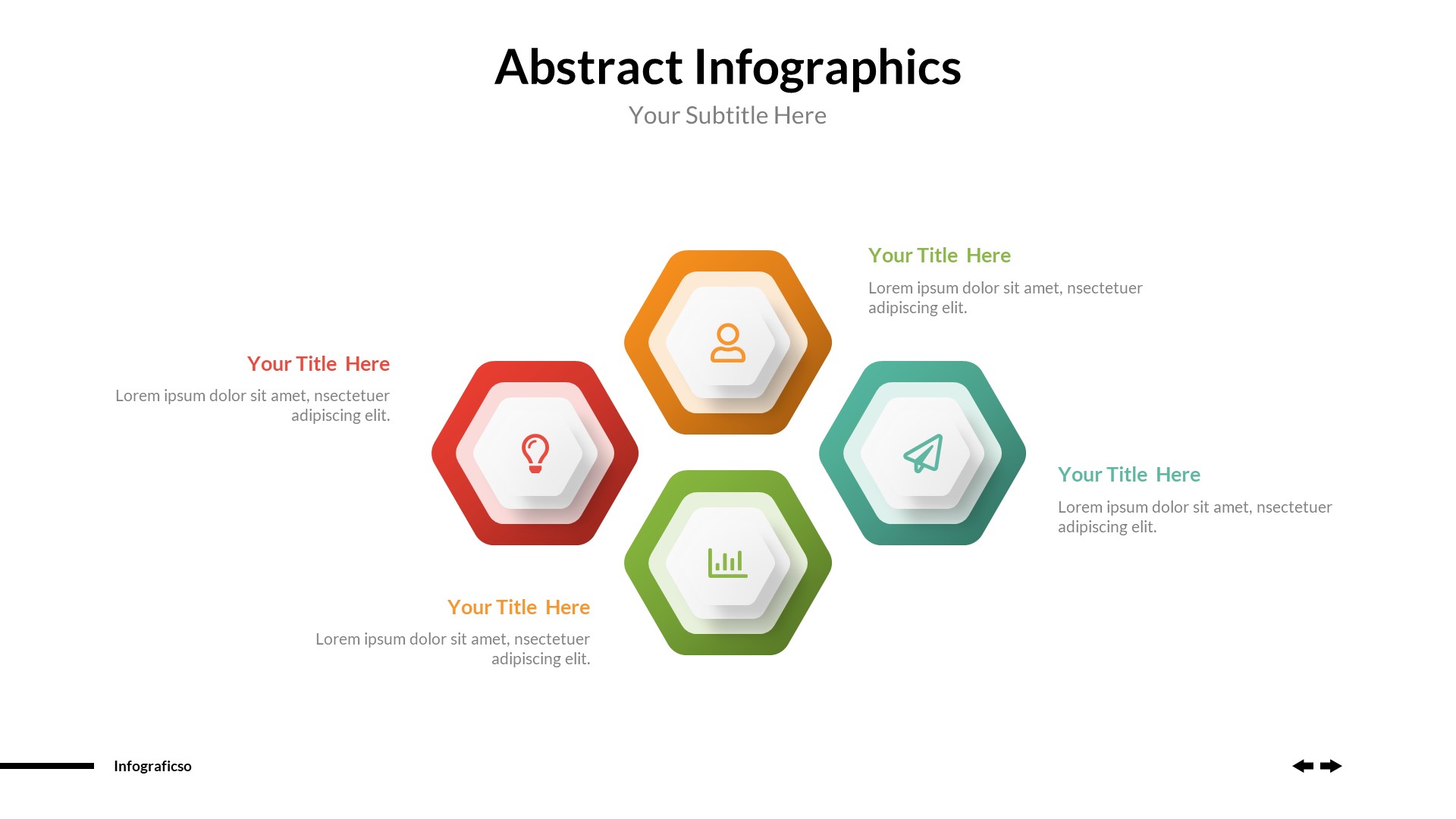 Abstract Infographics
Your Subtitle Here

Your Title Here
Lorem ipsum dolor sit amet, nsectetuer adipiscing elit.

Your Title Here
Lorem ipsum dolor sit amet, nsectetuer adipiscing elit.

Your Title Here
Lorem ipsum dolor sit amet, nsectetuer adipiscing elit.

Your Title Here
Lorem ipsum dolor sit amet, nsectetuer adipiscing elit.

Infograficso