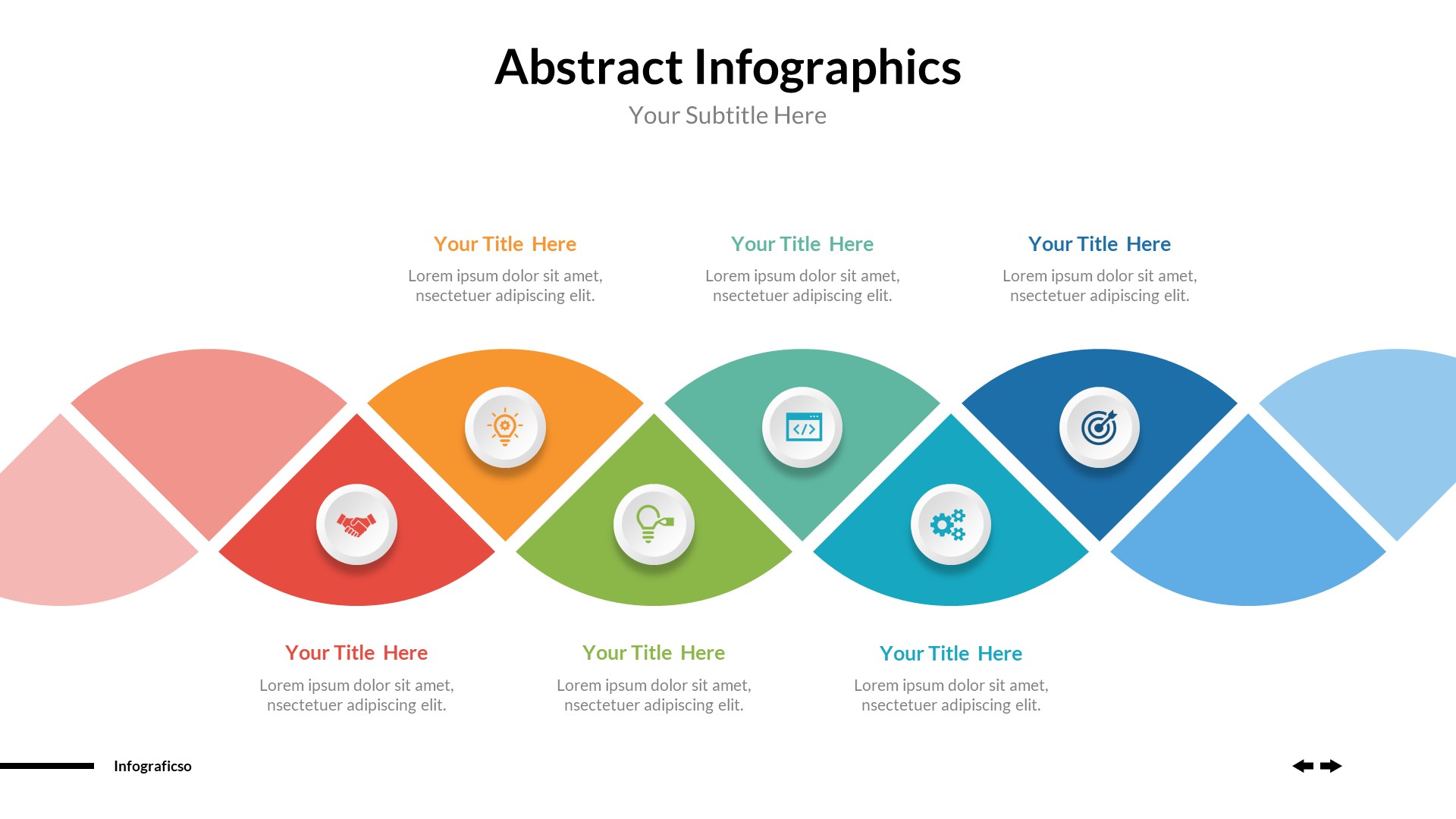 Abstract Infographics

Your Subtitle Here

Your Title Here

Lorem ipsum dolor sit amet, nsectetuer adipiscing elit.

Your Title Here

Lorem ipsum dolor sit amet, nsectetuer adipiscing elit.

Your Title Here

Lorem ipsum dolor sit amet, nsectetuer adipiscing elit.

Your Title Here

Lorem ipsum dolor sit amet, nsectetuer adipiscing elit.

Your Title Here

Lorem ipsum dolor sit amet, nsectetuer adipiscing elit.

Your Title Here

Lorem ipsum dolor sit amet, nsectetuer adipiscing elit.

Infograficso