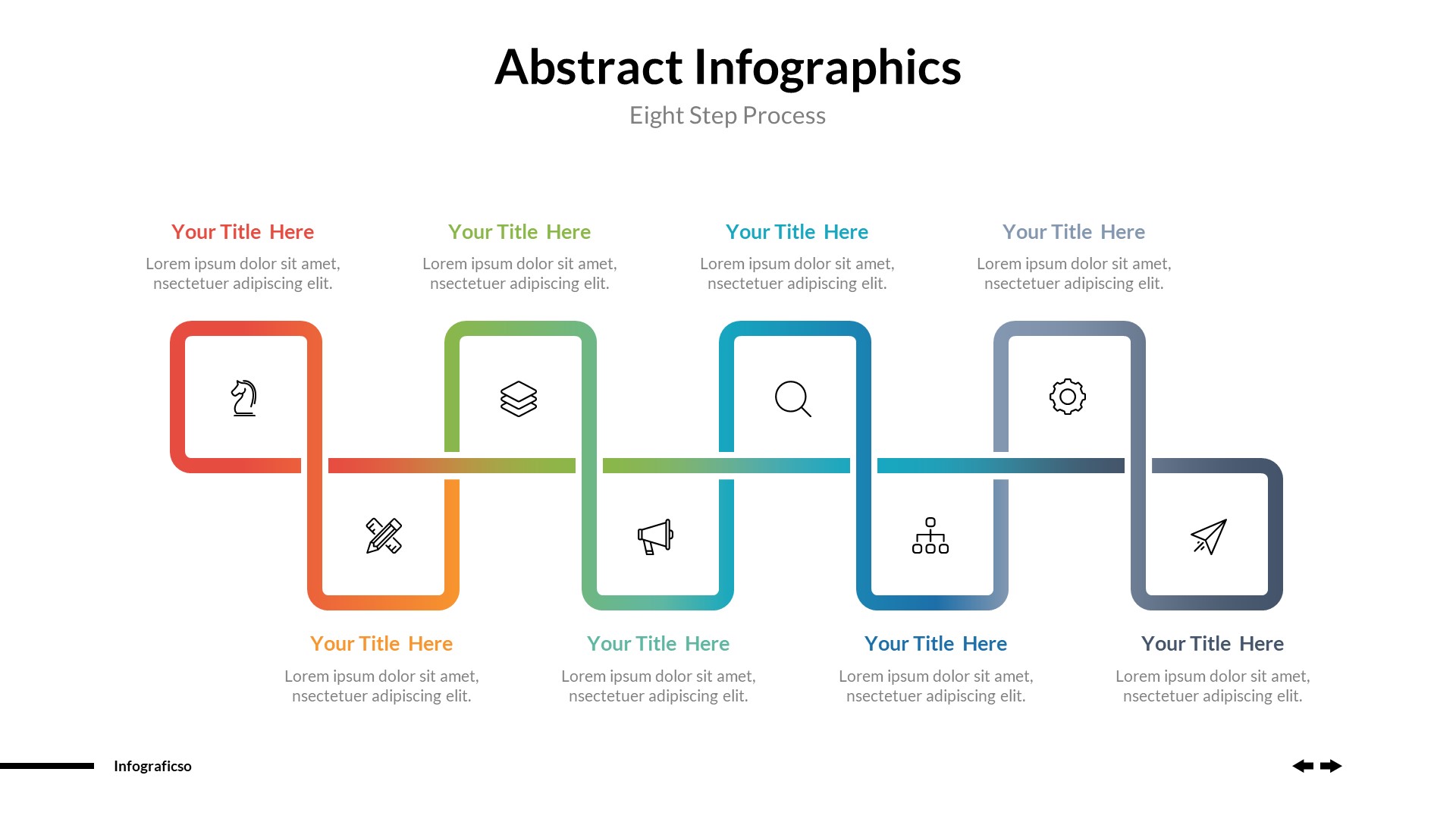 Abstract Infographics

Eight Step Process

Your Title Here
Lorem ipsum dolor sit amet, nsectetuer adipiscing elit.

Your Title Here
Lorem ipsum dolor sit amet, nsectetuer adipiscing elit.

Your Title Here
Lorem ipsum dolor sit amet, nsectetuer adipiscing elit.

Your Title Here
Lorem ipsum dolor sit amet, nsectetuer adipiscing elit.

Your Title Here
Lorem ipsum dolor sit amet, nsectetuer adipiscing elit.

Your Title Here
Lorem ipsum dolor sit amet, nsectetuer adipiscing elit.

Your Title Here
Lorem ipsum dolor sit amet, nsectetuer adipiscing elit.

Your Title Here
Lorem ipsum dolor sit amet, nsectetuer adipiscing elit.

Infograficso