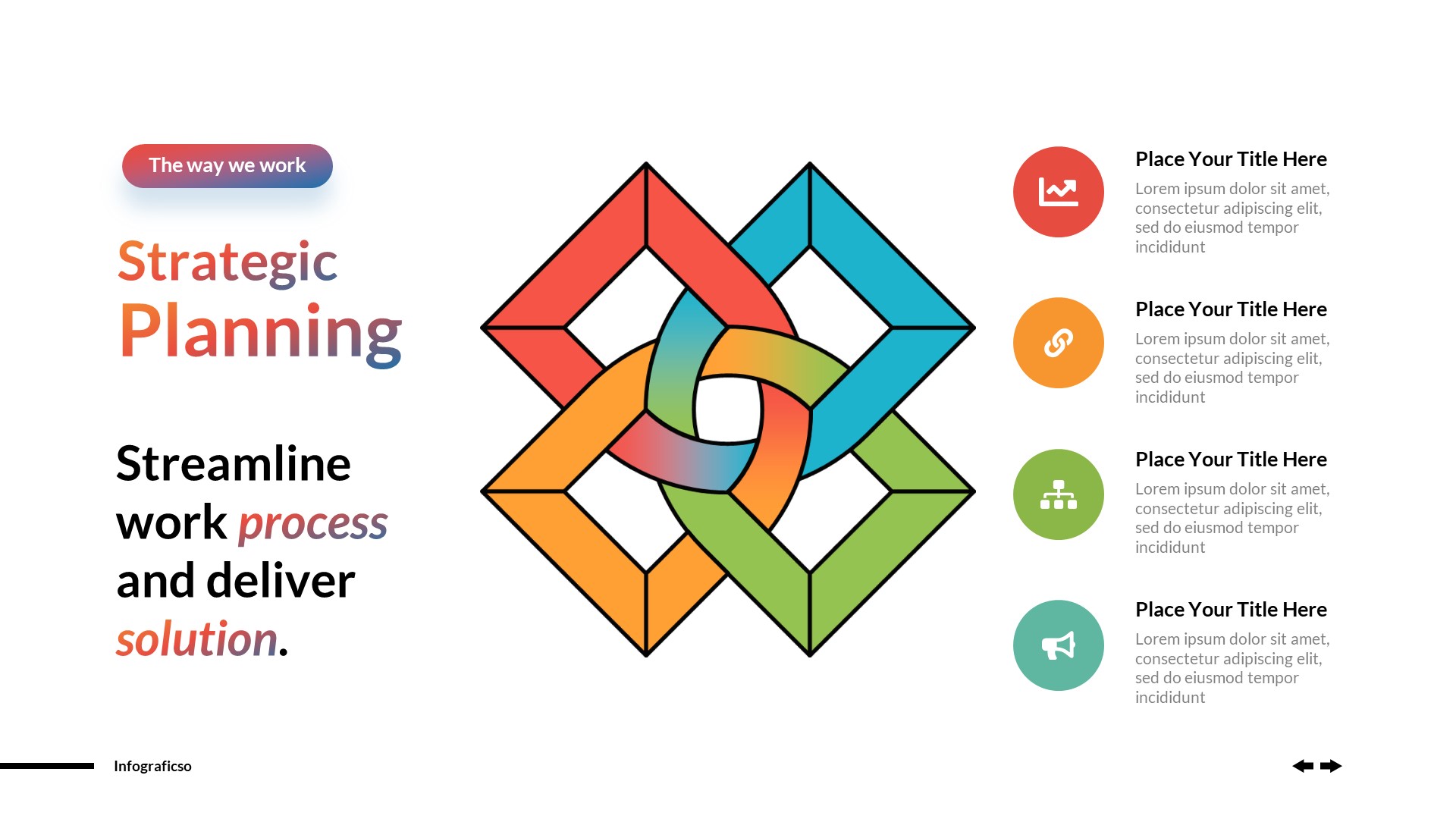 The way we work

Strategic Planning

Streamline work process and deliver solution.

Place Your Title Here
Lorem ipsum dolor sit amet, consectetur adipiscing elit, sed do eiusmod tempor incididunt

Place Your Title Here
Lorem ipsum dolor sit amet, consectetur adipiscing elit, sed do eiusmod tempor incididunt

Place Your Title Here
Lorem ipsum dolor sit amet, consectetur adipiscing elit, sed do eiusmod tempor incididunt

Place Your Title Here
Lorem ipsum dolor sit amet, consectetur adipiscing elit, sed do eiusmod tempor incididunt

Infograficso