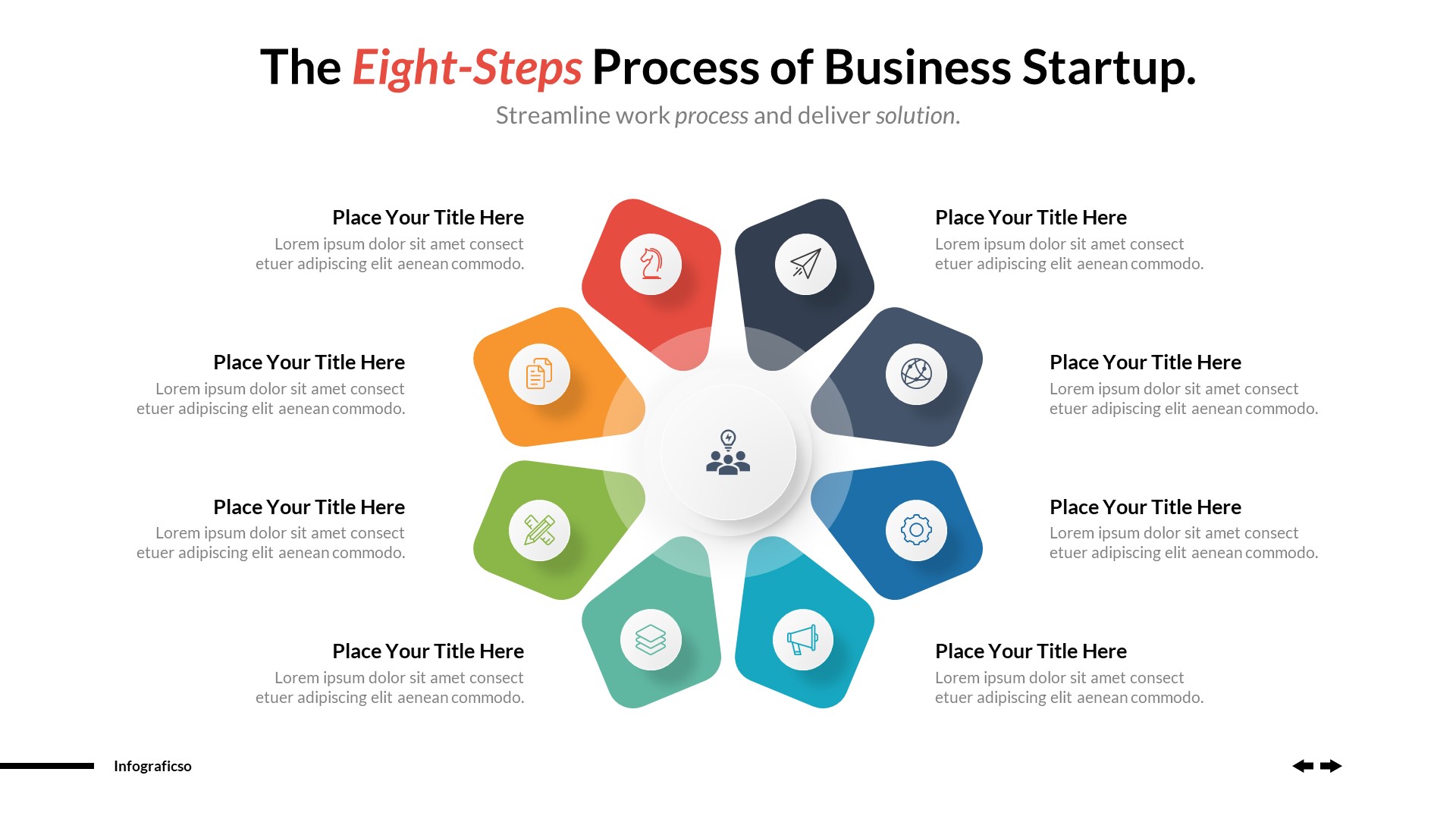 The Eight-Steps Process of Business Startup.

Streamline work process and deliver solution.

Place Your Title Here
Lorem ipsum dolor sit amet consect etuer adipiscing elit aenean commodo.

Place Your Title Here
Lorem ipsum dolor sit amet consect etuer adipiscing elit aenean commodo.

Place Your Title Here
Lorem ipsum dolor sit amet consect etuer adipiscing elit aenean commodo.

Place Your Title Here
Lorem ipsum dolor sit amet consect etuer adipiscing elit aenean commodo.

Place Your Title Here
Lorem ipsum dolor sit amet consect etuer adipiscing elit aenean commodo.

Place Your Title Here
Lorem ipsum dolor sit amet consect etuer adipiscing elit aenean commodo.

Place Your Title Here
Lorem ipsum dolor sit amet consect etuer adipiscing elit aenean commodo.

Place Your Title Here
Lorem ipsum dolor sit amet consect etuer adipiscing elit aenean commodo.

Infograficso