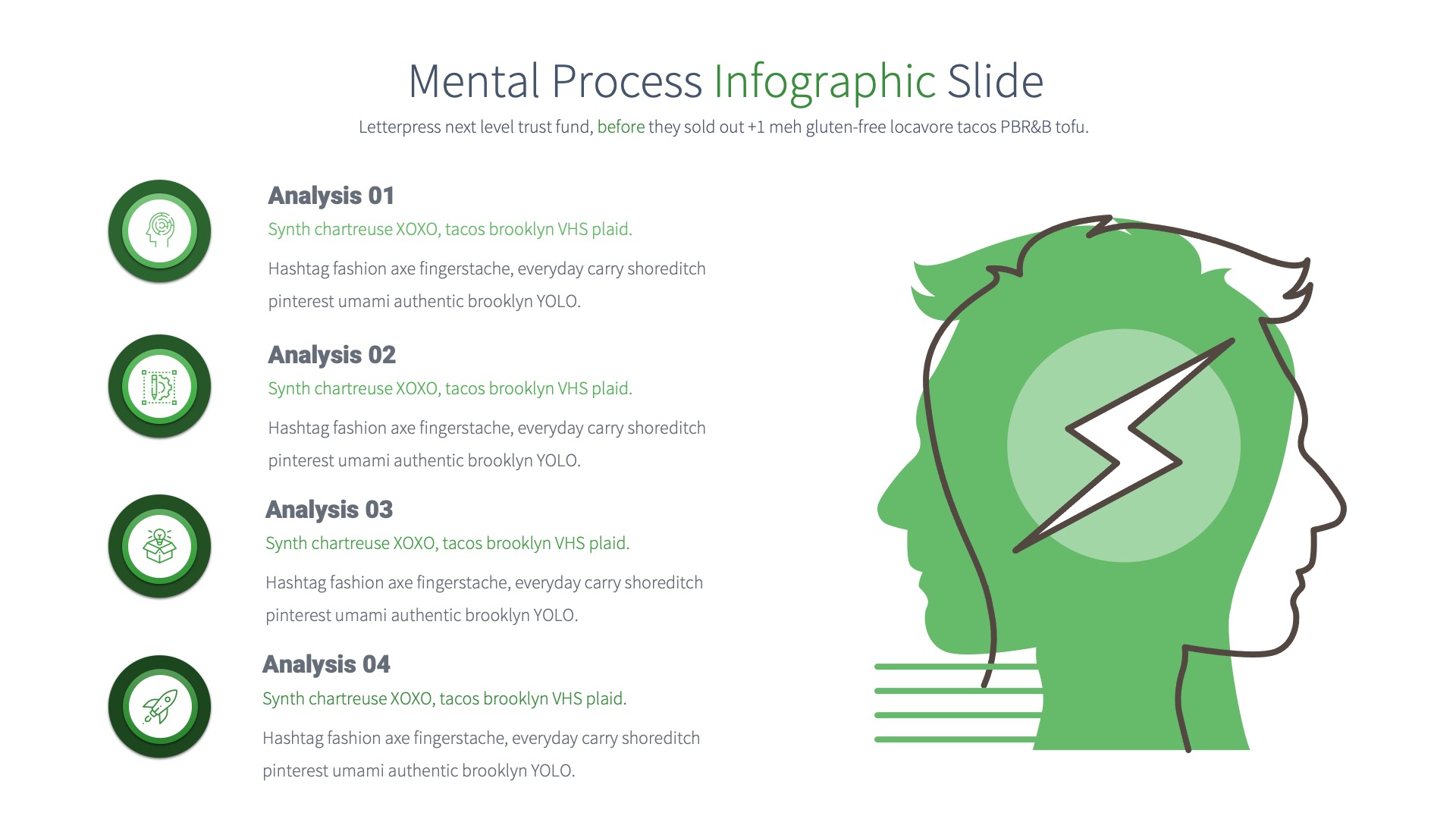 Mental Process Infographic Slide

Letterpress next level trust fund, before they sold out +1 meh gluten-free locavore tacos PBR&B tofu.

Analysis 01

Synth chartreuse XOXO, tacos brooklyn VHS plaid.

Hashtag fashion axe fingerstache, everyday carry shoreditch pinterest umami authentic brooklyn YOLO.

Analysis 02

Synth chartreuse XOXO, tacos brooklyn VHS plaid.

Hashtag fashion axe fingerstache, everyday carry shoreditch pinterest umami authentic brooklyn YOLO.

Analysis 03

Synth chartreuse XOXO, tacos brooklyn VHS plaid.

Hashtag fashion axe fingerstache, everyday carry shoreditch pinterest umami authentic brooklyn YOLO.

Analysis 04

Synth chartreuse XOXO, tacos brooklyn VHS plaid.

Hashtag fashion axe fingerstache, everyday carry shoreditch pinterest umami authentic brooklyn YOLO.