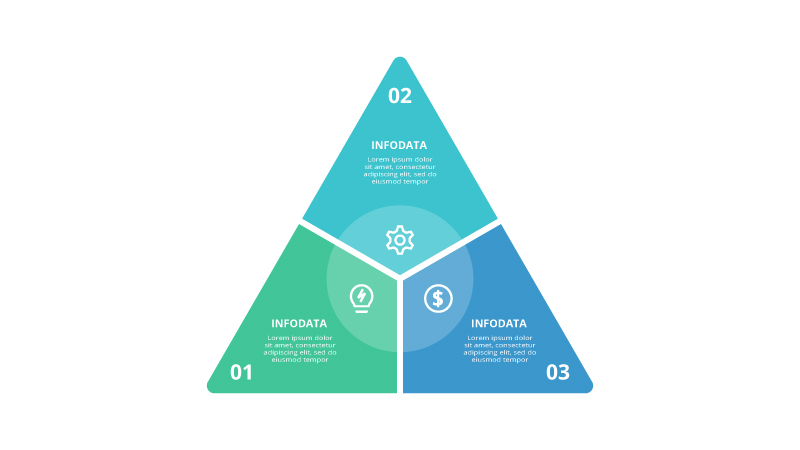 02

INFODATA
Lorem ipsum dolor sit amet, consectetur adipiscing elit, sed do eiusmod tempor

INFODATA
Lorem ipsum dolor sit amet, consectetur adipiscing elit, sed do eiusmod tempor

01

INFODATA
Lorem ipsum dolor sit amet, consectetur adipiscing elit, sed do eiusmod tempor

03