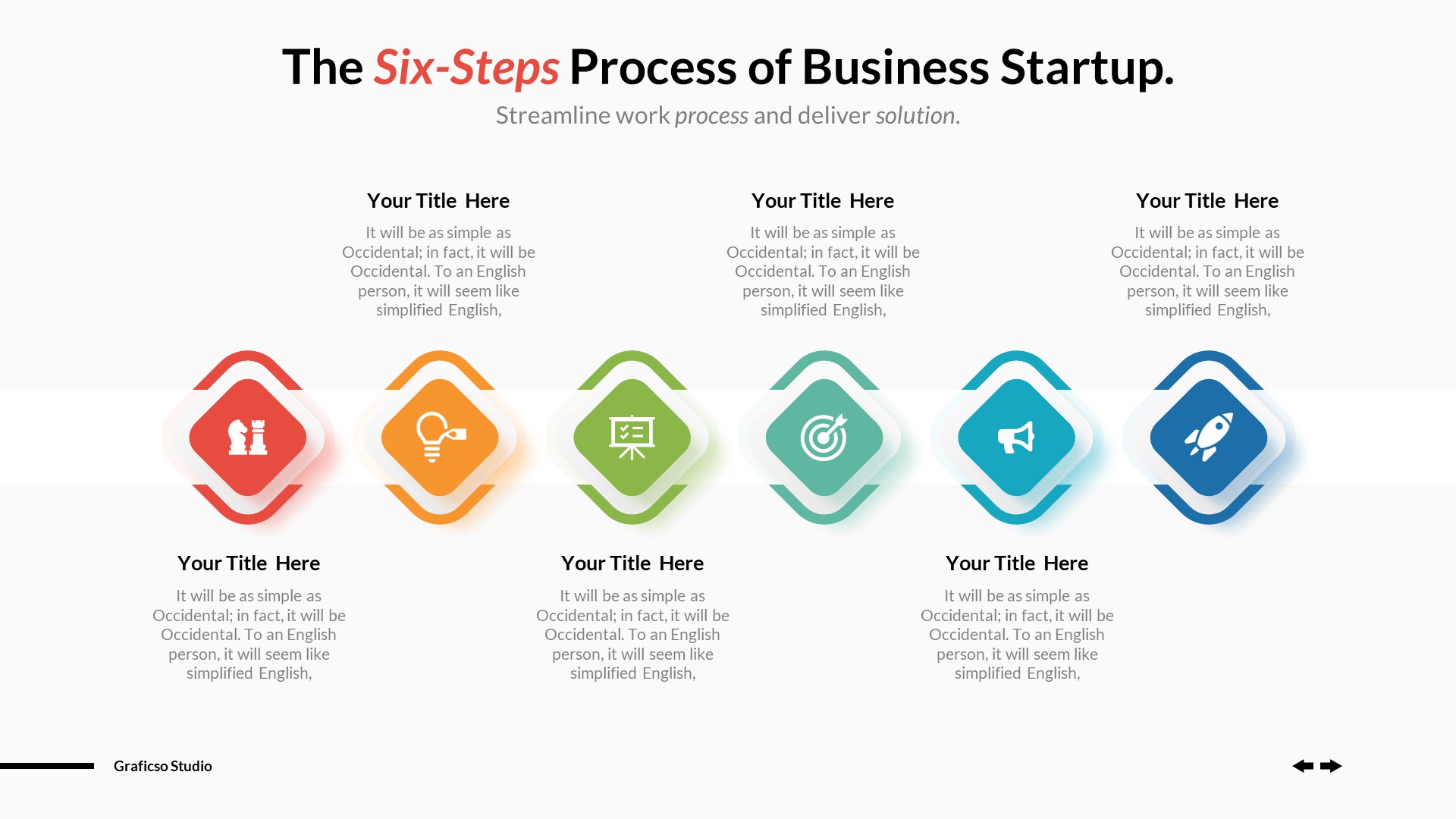 The Six-Steps Process of Business Startup.

Streamline work process and deliver solution.

Your Title Here

It will be as simple as Occidental; in fact, it will be Occidental. To an English person, it will seem like simplified English,

Your Title Here

It will be as simple as Occidental; in fact, it will be Occidental. To an English person, it will seem like simplified English,

Your Title Here

It will be as simple as Occidental; in fact, it will be Occidental. To an English person, it will seem like simplified English,

Your Title Here

It will be as simple as Occidental; in fact, it will be Occidental. To an English person, it will seem like simplified English,

Your Title Here

It will be as simple as Occidental; in fact, it will be Occidental. To an English person, it will seem like simplified English,

Your Title Here

It will be as simple as Occidental; in fact, it will be Occidental. To an English person, it will seem like simplified English,

Graficso Studio