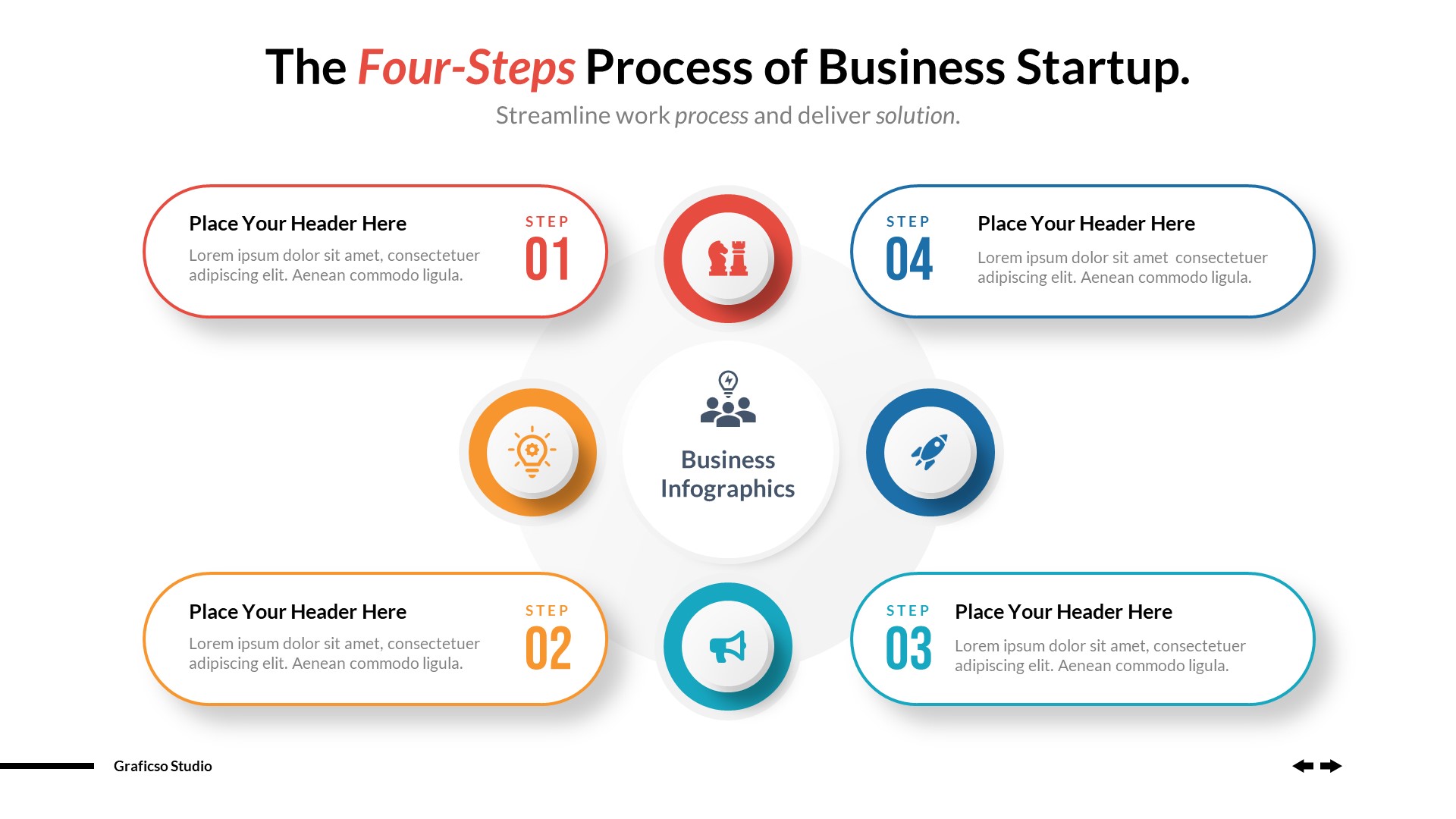 The Four-Steps Process of Business Startup.

Streamline work process and deliver solution.

Place Your Header Here

Lorem ipsum dolor sit amet, consectetuer adipiscing elit. Aenean commodo ligula.

STEP
01

STEP
04

Place Your Header Here

Lorem ipsum dolor sit amet  consectetuer adipiscing elit. Aenean commodo ligula.

Business Infographics

Place Your Header Here

Lorem ipsum dolor sit amet, consectetuer adipiscing elit. Aenean commodo ligula.

STEP
02

STEP
03

Place Your Header Here

Lorem ipsum dolor sit amet, consectetuer adipiscing elit. Aenean commodo ligula.

Graficso Studio