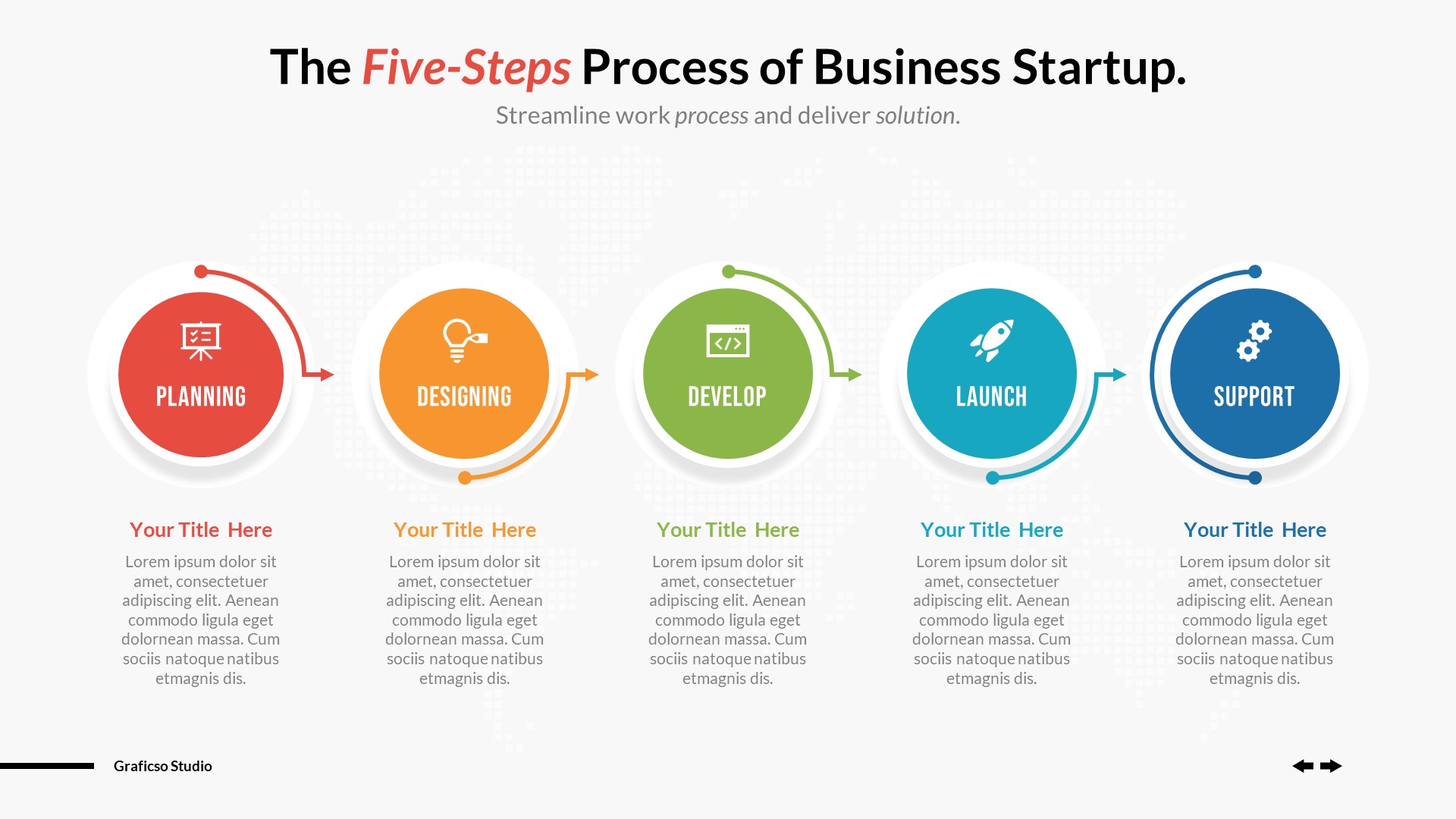 The Five-Steps Process of Business Startup.

Streamline work process and deliver solution.

PLANNING

DESIGNING

DEVELOP

LAUNCH

SUPPORT

Your Title Here

Lorem ipsum dolor sit amet, consectetuer adipiscing elit. Aenean commodo ligula eget dolornean massa. Cum sociis natoque natibus etmagnis dis.

Your Title Here

Lorem ipsum dolor sit amet, consectetuer adipiscing elit. Aenean commodo ligula eget dolornean massa. Cum sociis natoque natibus etmagnis dis.

Your Title Here

Lorem ipsum dolor sit amet, consectetuer adipiscing elit. Aenean commodo ligula eget dolornean massa. Cum sociis natoque natibus etmagnis dis.

Your Title Here

Lorem ipsum dolor sit amet, consectetuer adipiscing elit. Aenean commodo ligula eget dolornean massa. Cum sociis natoque natibus etmagnis dis.

Your Title Here

Lorem ipsum dolor sit amet, consectetuer adipiscing elit. Aenean commodo ligula eget dolornean massa. Cum sociis natoque natibus etmagnis dis.

Graficso Studio